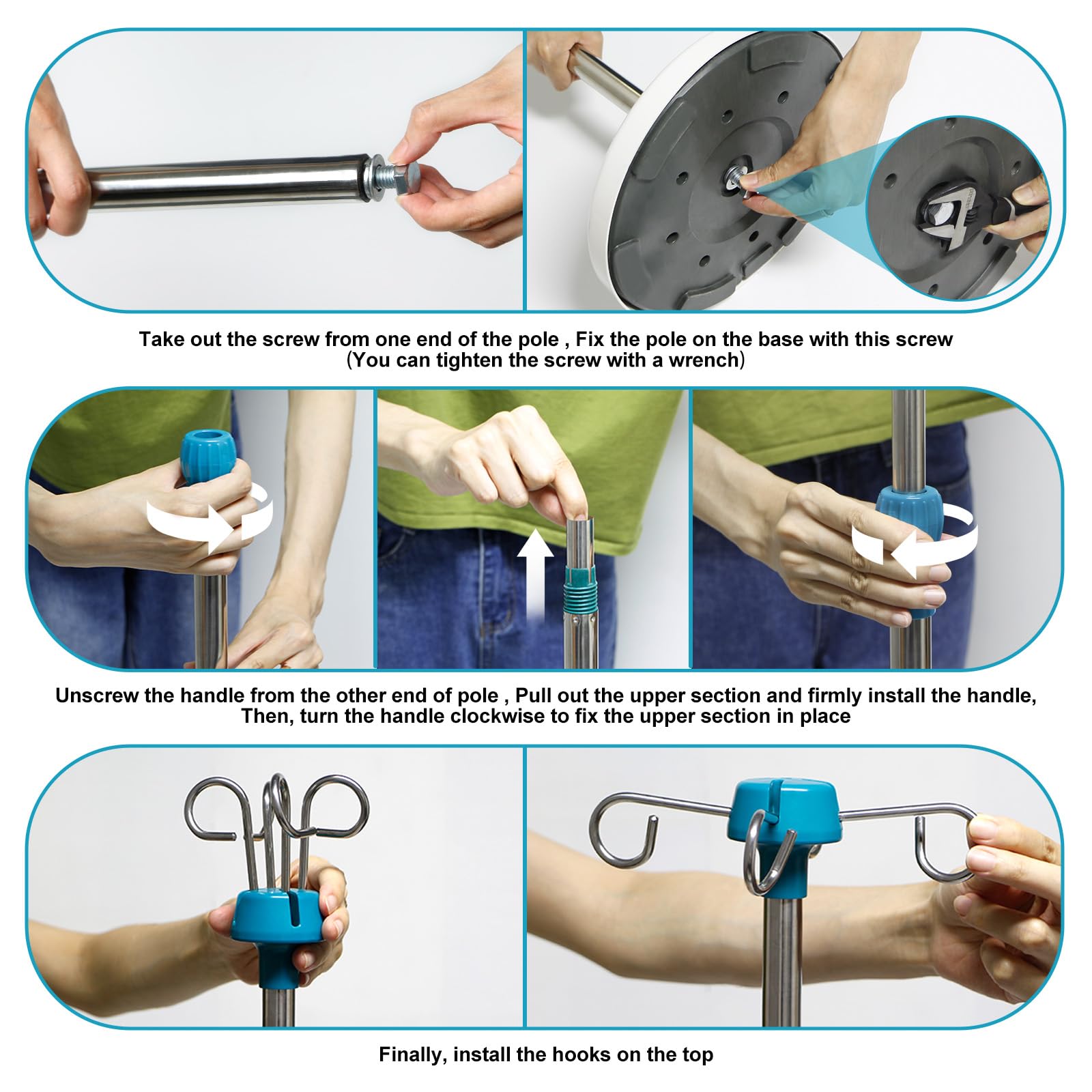 Take out the screw from one end of the pole , Fix the pole on the base with this screw
（You can tighten the screw with a wrench）

Unscrew the handle from the other end of pole , Pull out the upper section and firmly install the handle,
Then, turn the handle clockwise to fix the upper section in place

Finally, install the hooks on the top