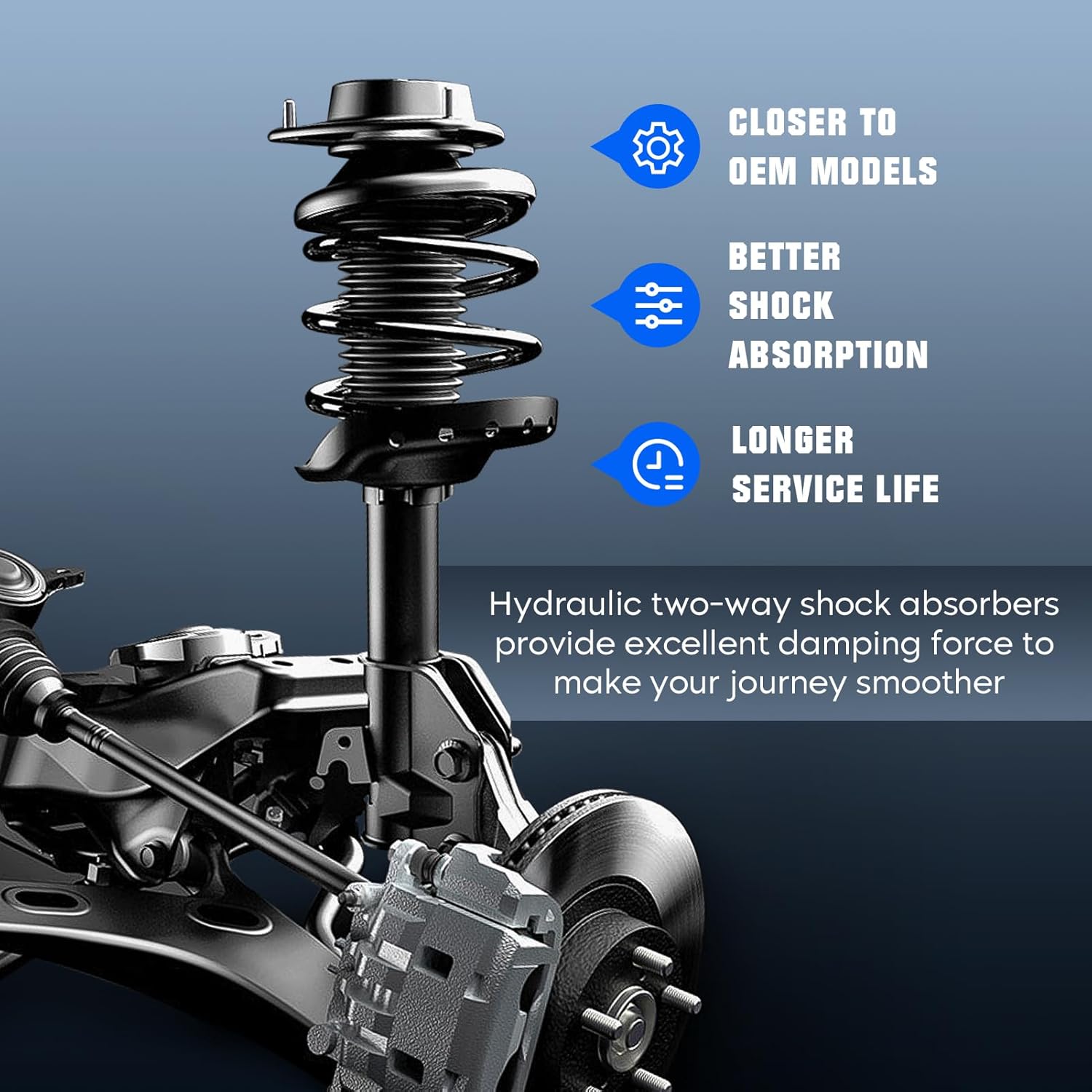 CLOSER TO OEM MODELS

BETTER SHOCK ABSORPTION

LONGER SERVICE LIFE

Hydraulic two-way shock absorbers provide excellent damping force to make your journey smoother