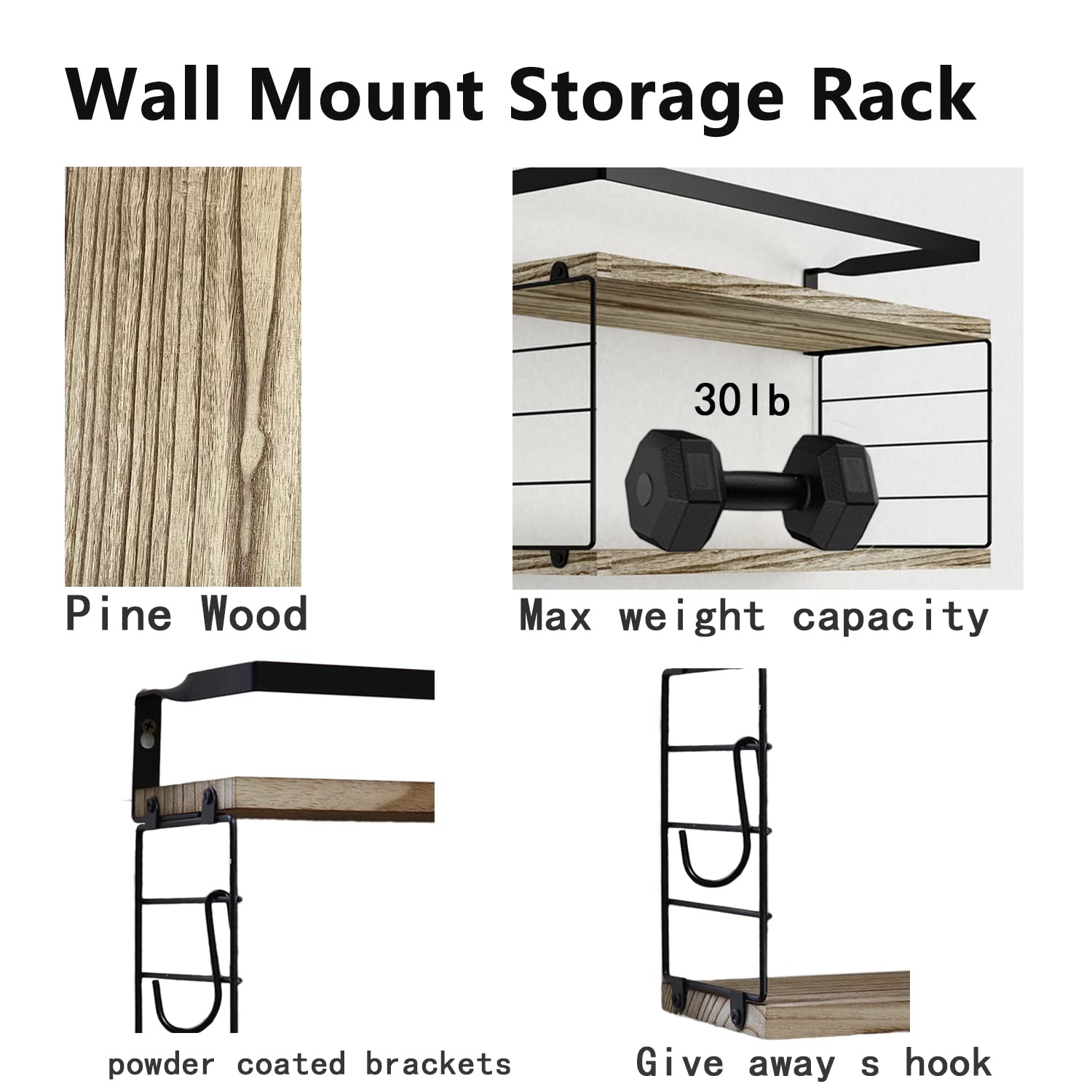 Wall Mount Storage Rack

30lb

Pine Wood

Max weight capacity

powder coated brackets

Give away s hook