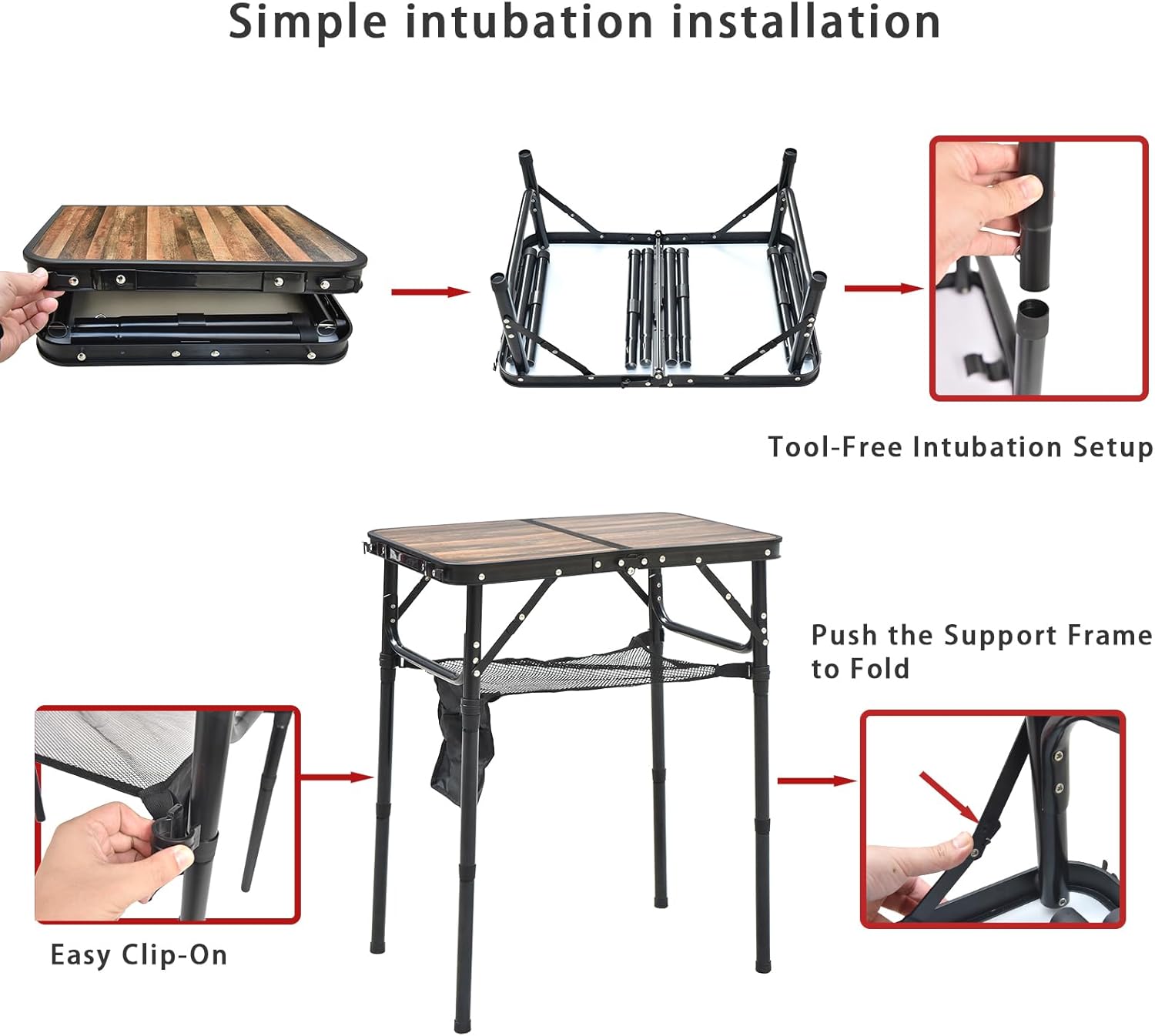 Simple intubation installation

Tool-Free Intubation Setup

Push the Support Frame to Fold

Easy Clip-On