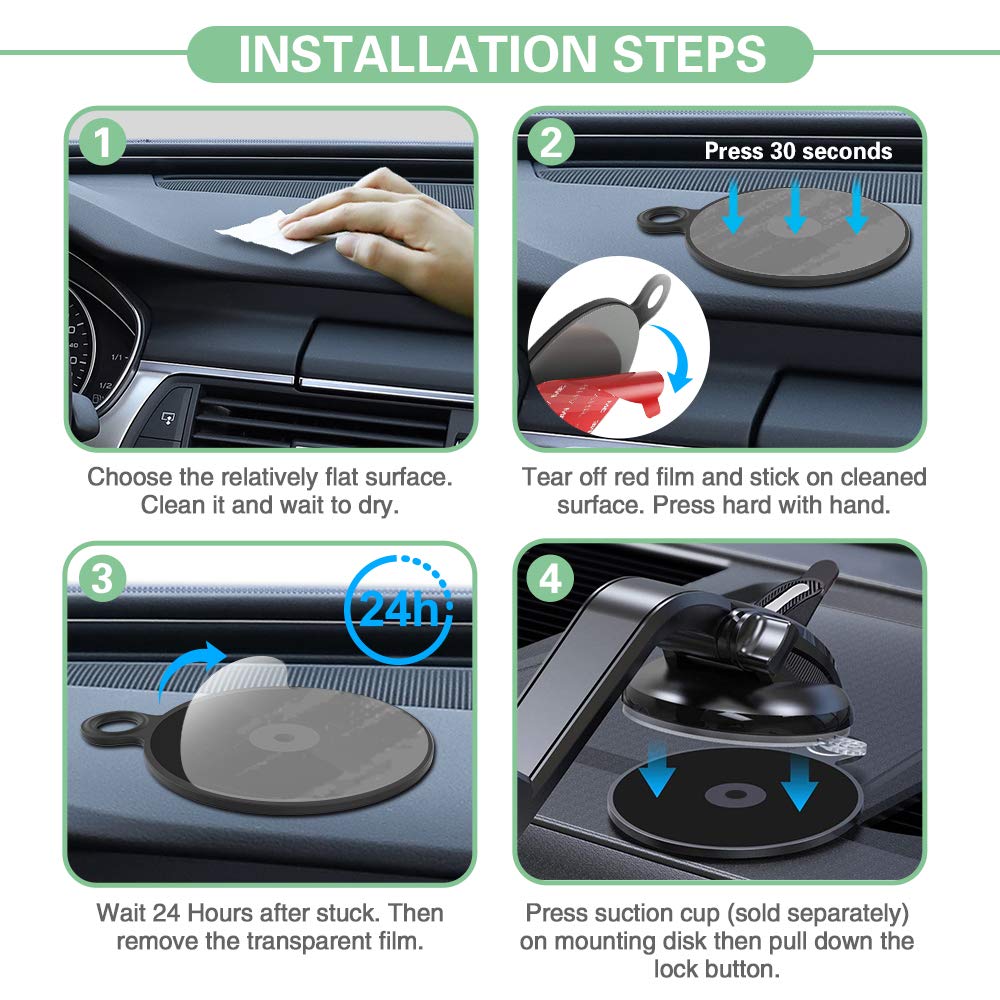 INSTALLATION STEPS

1

Choose the relatively flat surface. Clean it and wait to dry.

2

Press 30 seconds

Tear off red film and stick on cleaned surface. Press hard with hand.

3

24h

Wait 24 Hours after stuck. Then remove the transparent film.

4

Press suction cup (sold separately) on mounting disk then pull down the lock button.