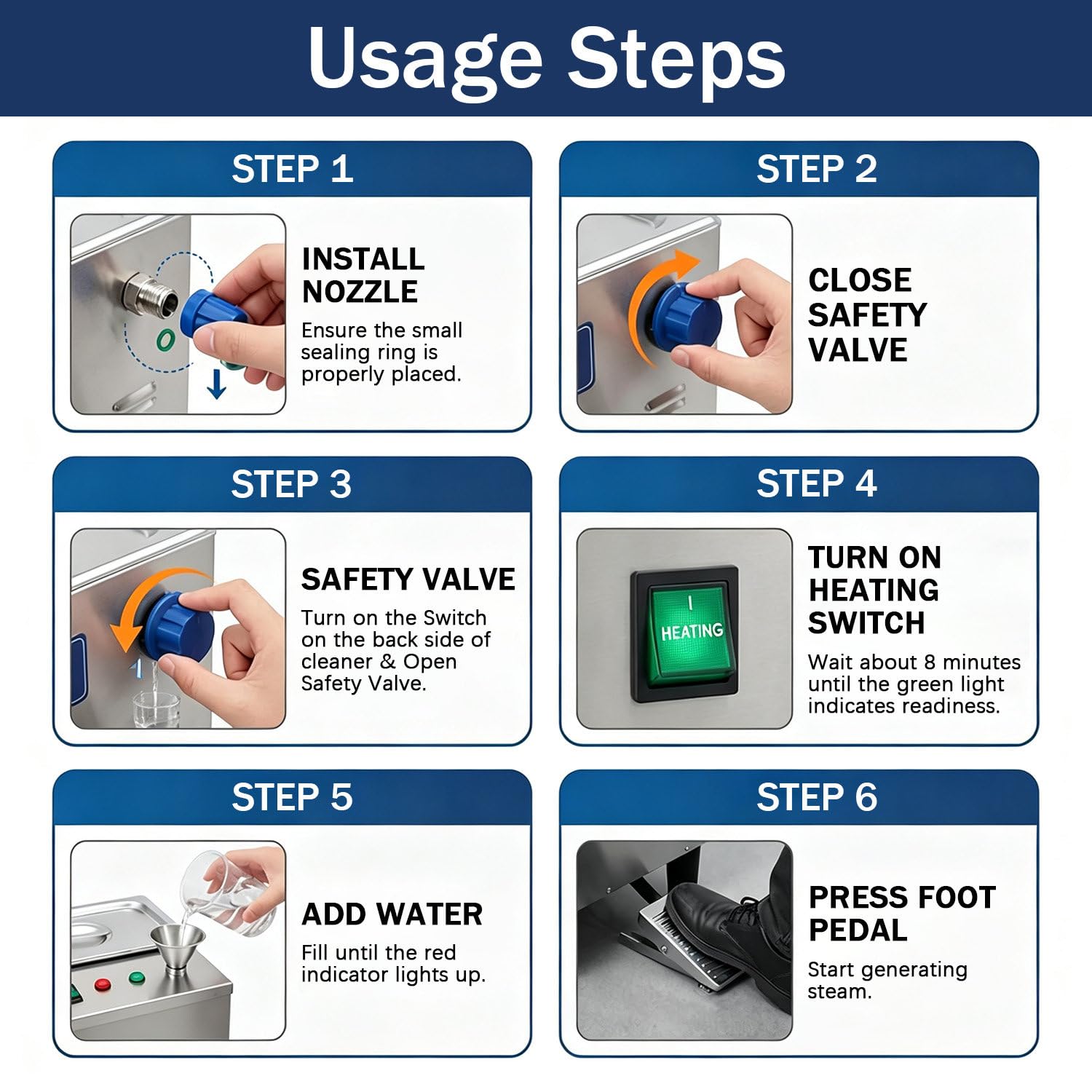 Usage Steps

STEP 1

INSTALL NOZZLE

Ensure the small sealing ring is properly placed.

STEP 2

CLOSE SAFETY VALVE

STEP 3

SAFETY VALVE

Turn on the Switch on the back side of cleaner & Open Safety Valve.

STEP 4

I
HEATING

TURN ON HEATING SWITCH

Wait about 8 minutes until the green light indicates readiness.

STEP 5

ADD WATER

Fill until the red indicator lights up.

STEP 6

PRESS FOOT PEDAL

Start generating steam.