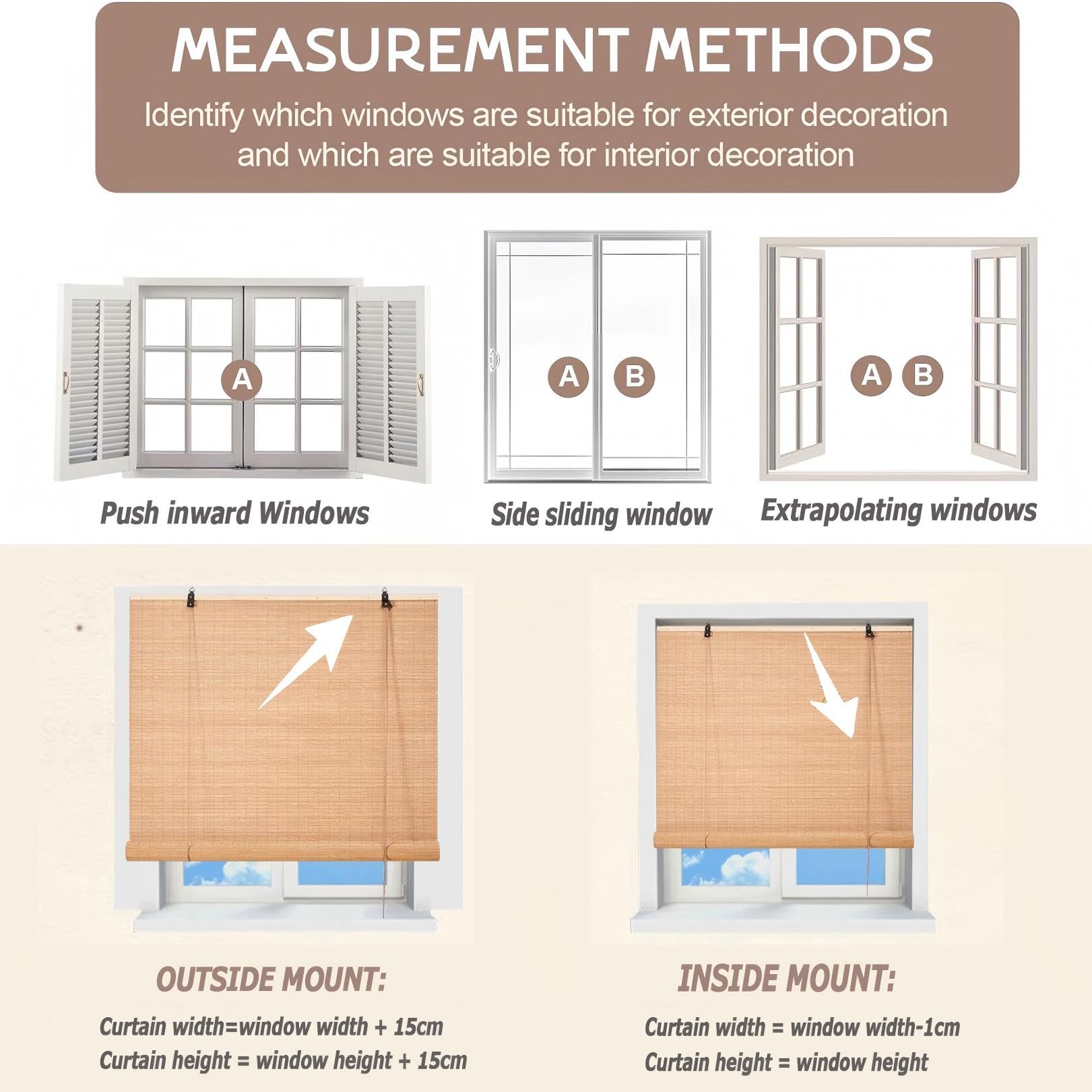 MEASUREMENT METHODS

Identify which windows are suitable for exterior decoration and which are suitable for interior decoration

A

Push inward Windows

A B

Side sliding window

A B

Extrapolating windows

OUTSIDE MOUNT:

Curtain width=window width + 15cm
Curtain height = window height + 15cm

INSIDE MOUNT:

Curtain width = window width-1cm
Curtain height = window height