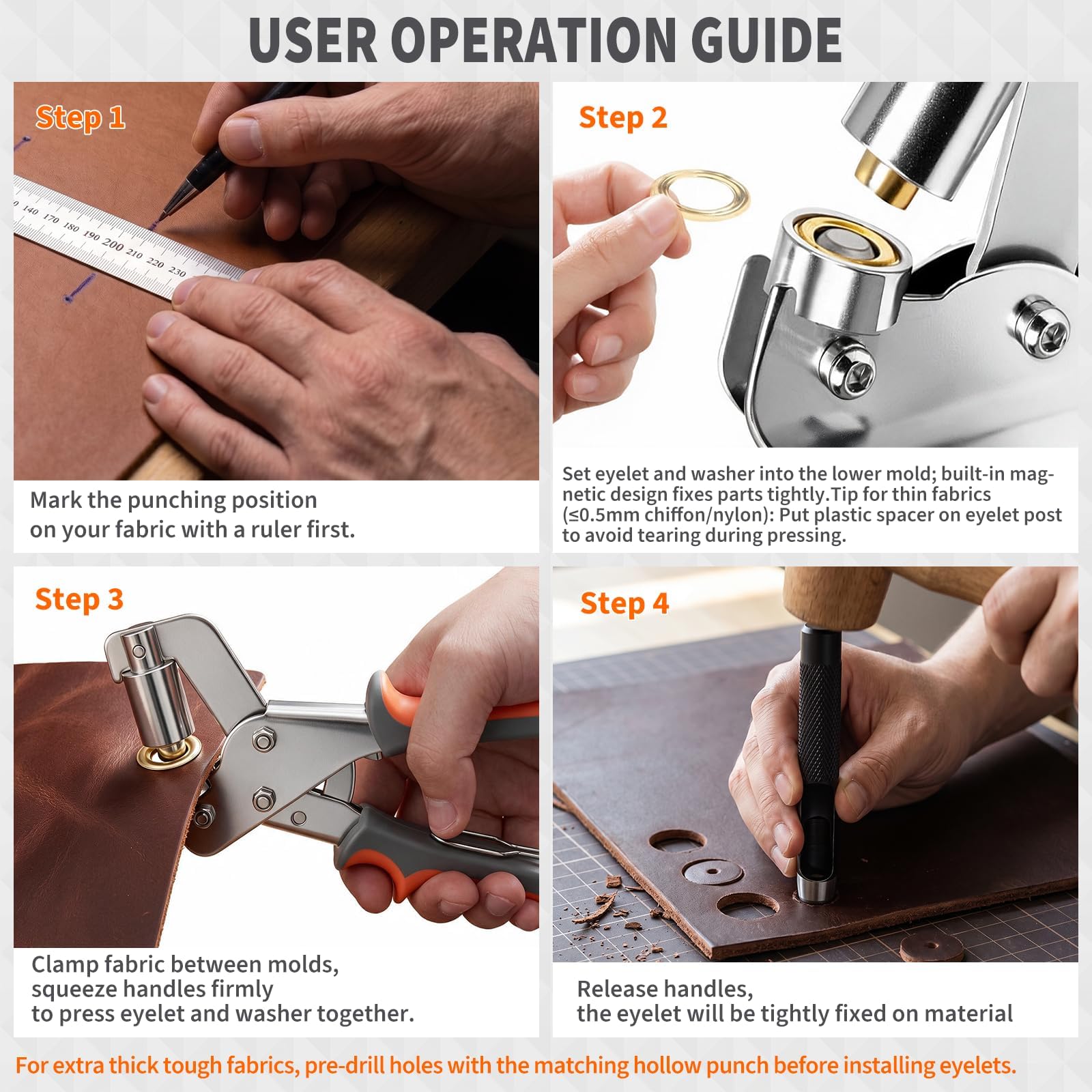 USER OPERATION GUIDE

Step 1

140 170 180 190 200 210 220 230

Mark the punching position on your fabric with a ruler first.

Step 2

Set eyelet and washer into the lower mold; built-in magnetic design fixes parts tightly.Tip for thin fabrics (≤0.5mm chiffon/nylon): Put plastic spacer on eyelet post to avoid tearing during pressing.

Step 3

Clamp fabric between molds, squeeze handles firmly to press eyelet and washer together.

Step 4

Release handles, the eyelet will be tightly fixed on material

For extra thick tough fabrics, pre-drill holes with the matching hollow punch before installing eyelets.