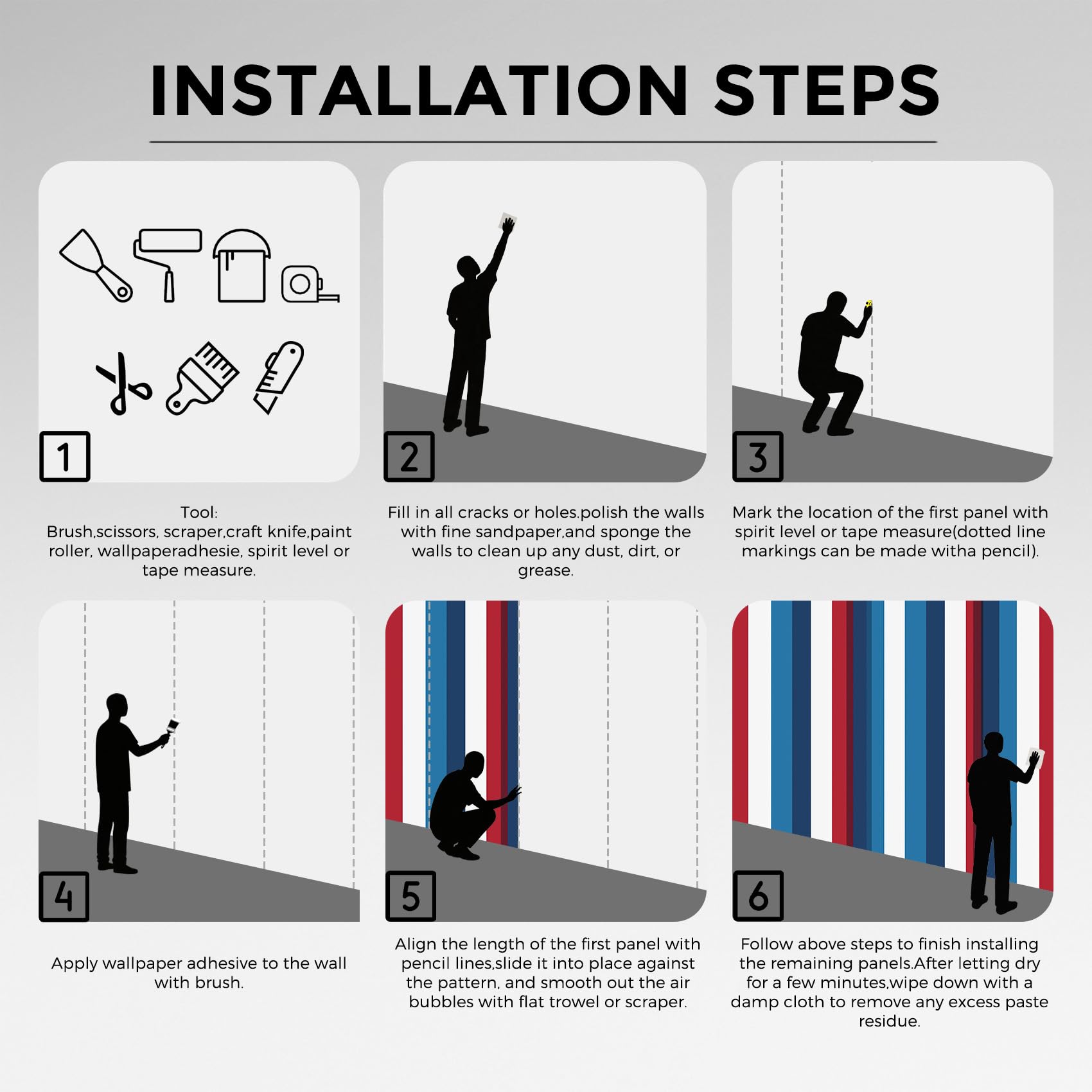 INSTALLATION STEPS

1

Tool:
Brush,scissors, scraper,craft knife,paint roller, wallpaperadhesie, spirit level or tape measure.

2

Fill in all cracks or holes.polish the walls with fine sandpaper,and sponge the walls to clean up any dust, dirt, or grease.

3

Mark the location of the first panel with spirit level or tape measure(dotted line markings can be made witha pencil).

4

Apply wallpaper adhesive to the wall with brush.

5

Align the length of the first panel with pencil lines,slide it into place against the pattern, and smooth out the air bubbles with flat trowel or scraper.

6

Follow above steps to finish installing the remaining panels.After letting dry for a few minutes,wipe down with a damp cloth to remove any excess paste residue.