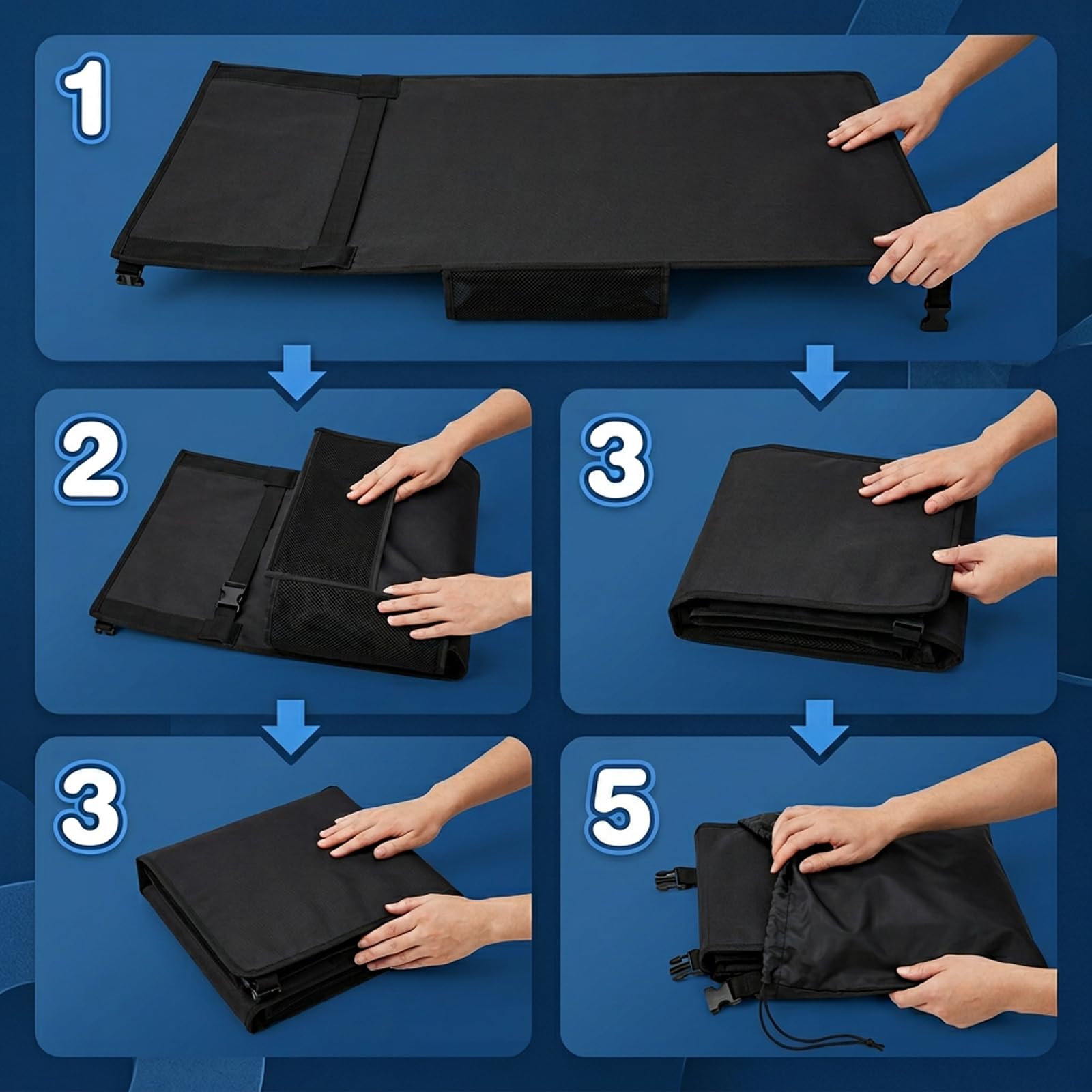 1

2

3

3

5