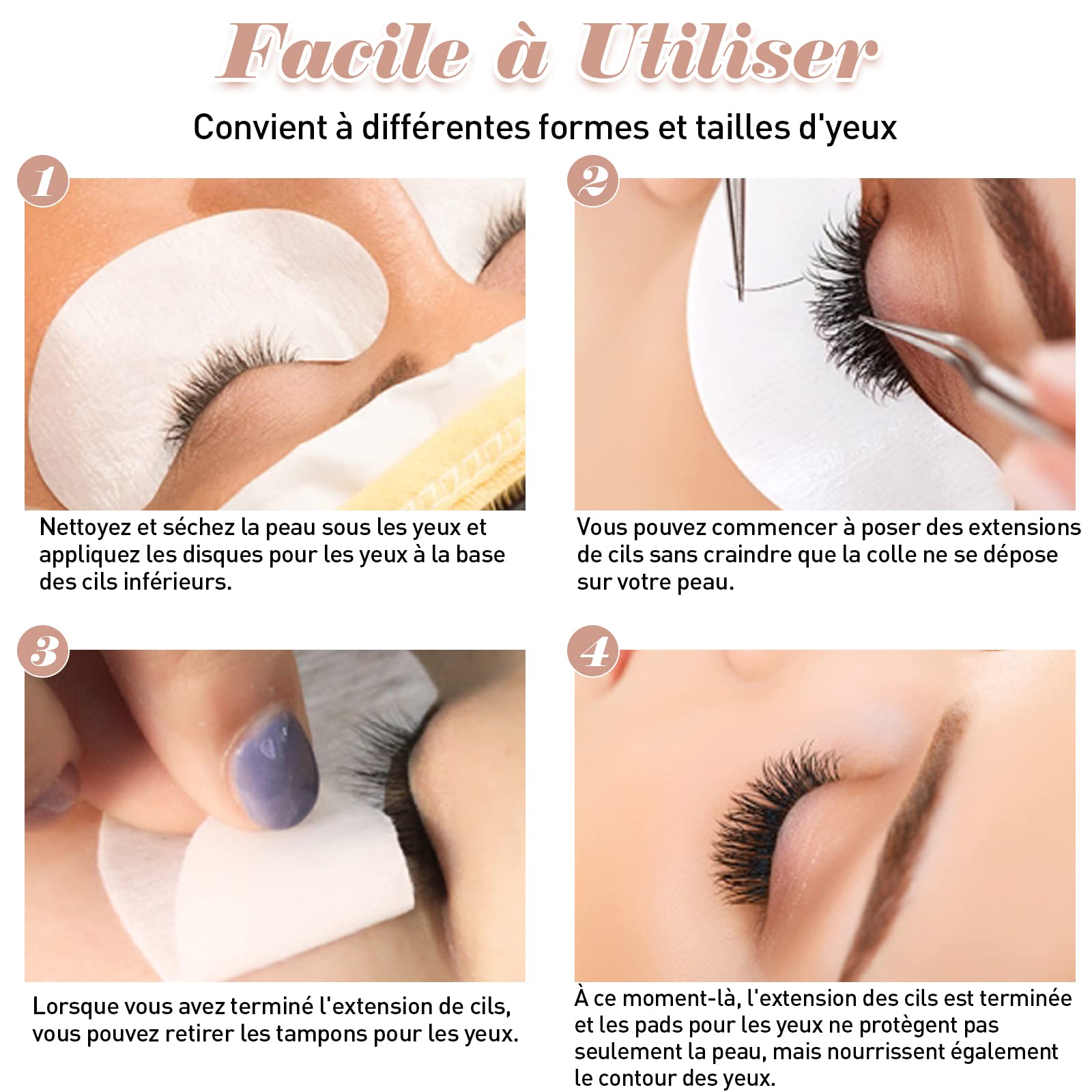 Facile à Utiliser

Convient à différentes formes et tailles d'yeux

1

Nettoyez et séchez la peau sous les yeux et appliquez les disques pour les yeux à la base des cils inférieurs.

2

Vous pouvez commencer à poser des extensions de cils sans craindre que la colle ne se dépose sur votre peau.

3

Lorsque vous avez terminé l'extension de cils, vous pouvez retirer les tampons pour les yeux.

4

À ce moment-là, l'extension des cils est terminée et les pads pour les yeux ne protègent pas seulement la peau, mais nourrissent également le contour des yeux.