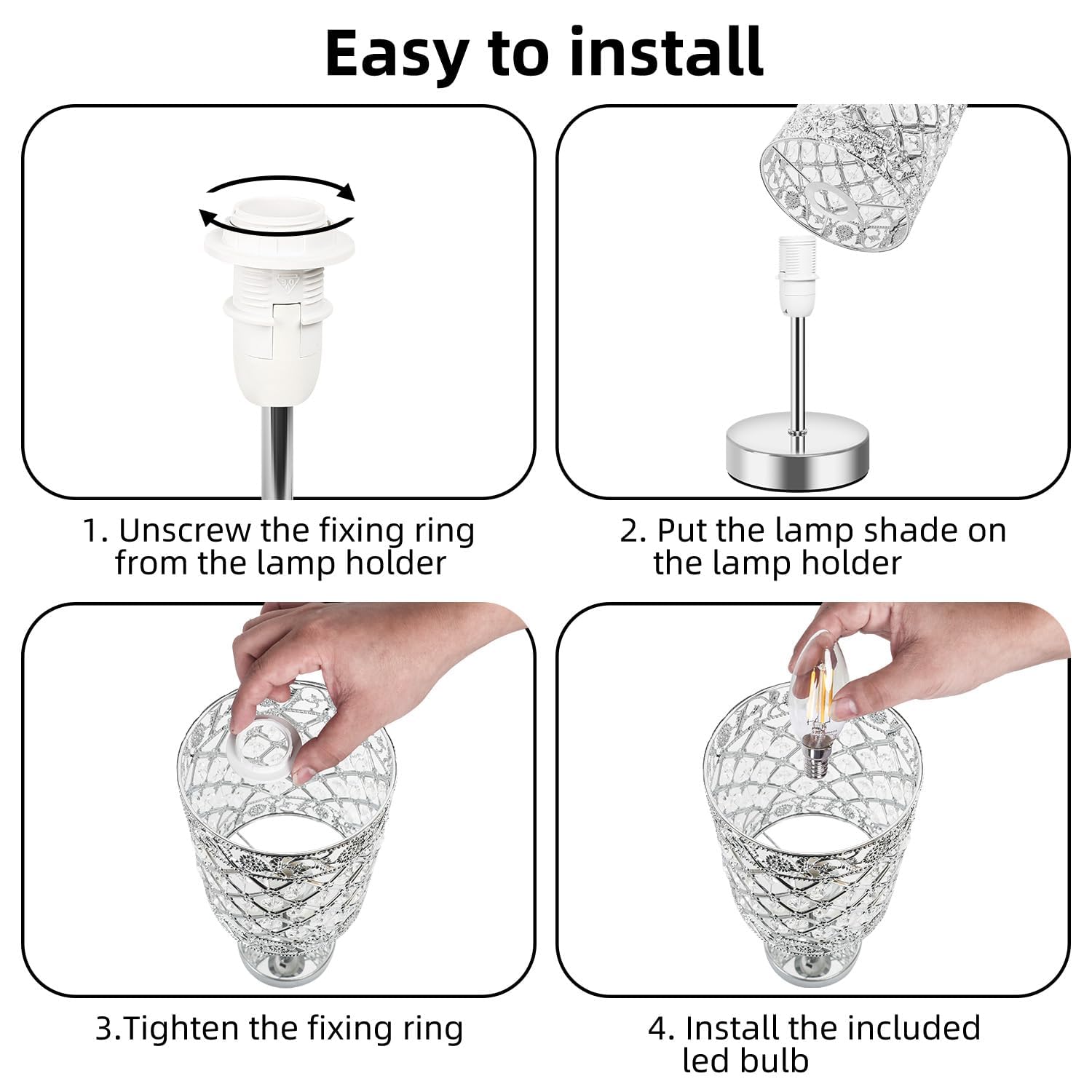 Easy to install

1. Unscrew the fixing ring from the lamp holder

2. Put the lamp shade on the lamp holder

3.Tighten the fixing ring

4. Install the included led bulb