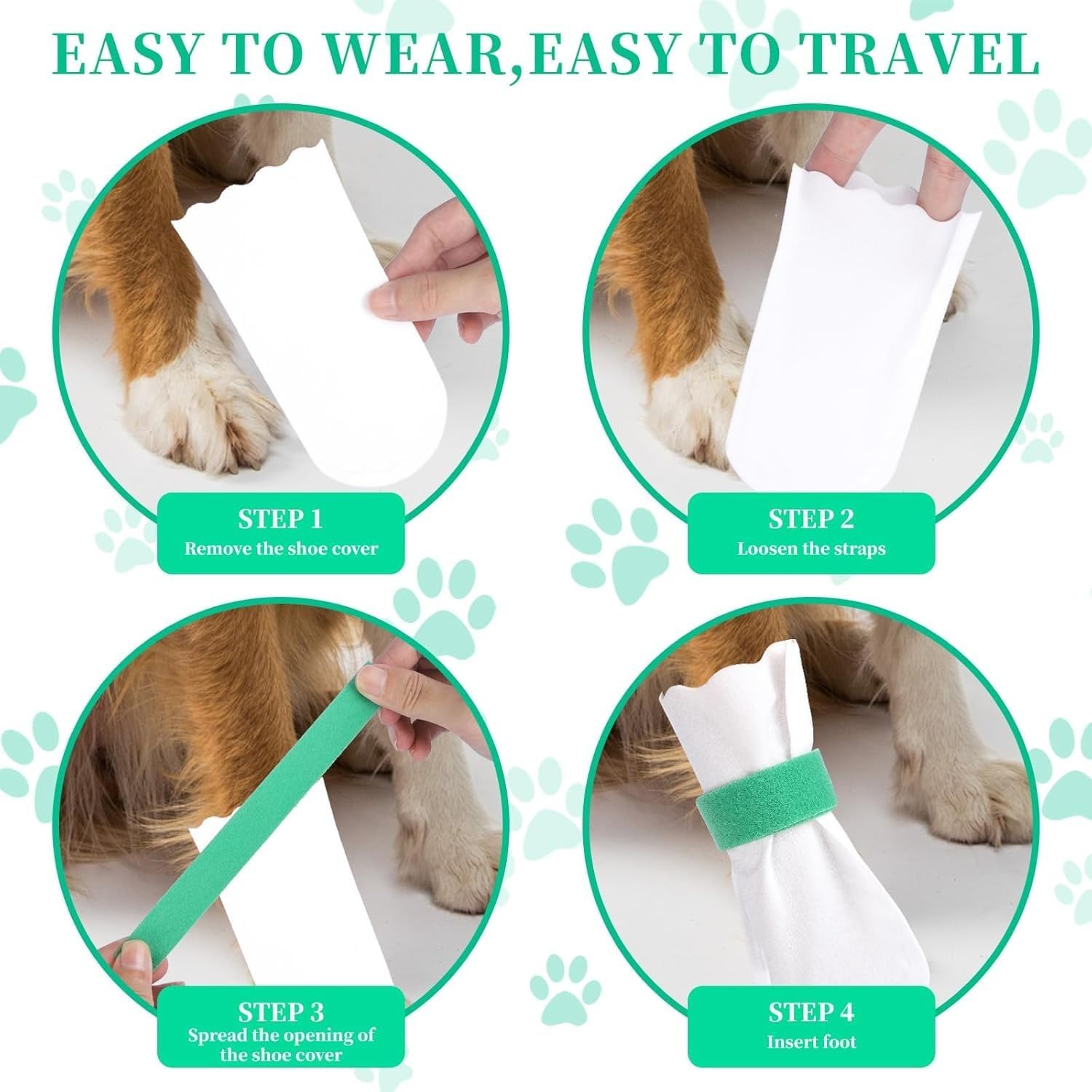 EASY TO WEAR,EASY TO TRAVEL

STEP 1
Remove the shoe cover

STEP 2
Loosen the straps

STEP 3
Spread the opening of the shoe cover

STEP 4
Insert foot