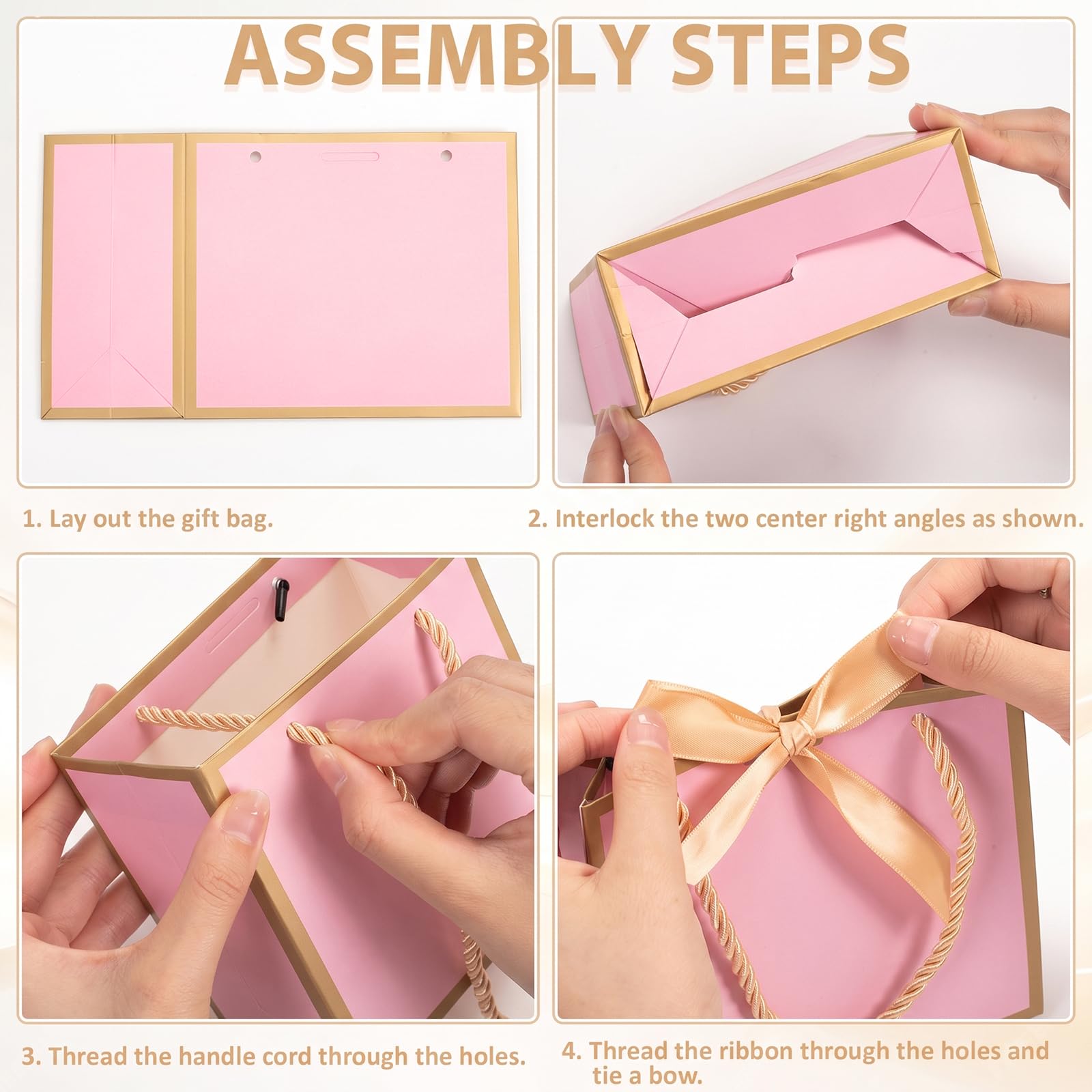 ASSEMBLY STEPS

1. Lay out the gift bag.

2. Interlock the two center right angles as shown.

3. Thread the handle cord through the holes.

4. Thread the ribbon through the holes and tie a bow.