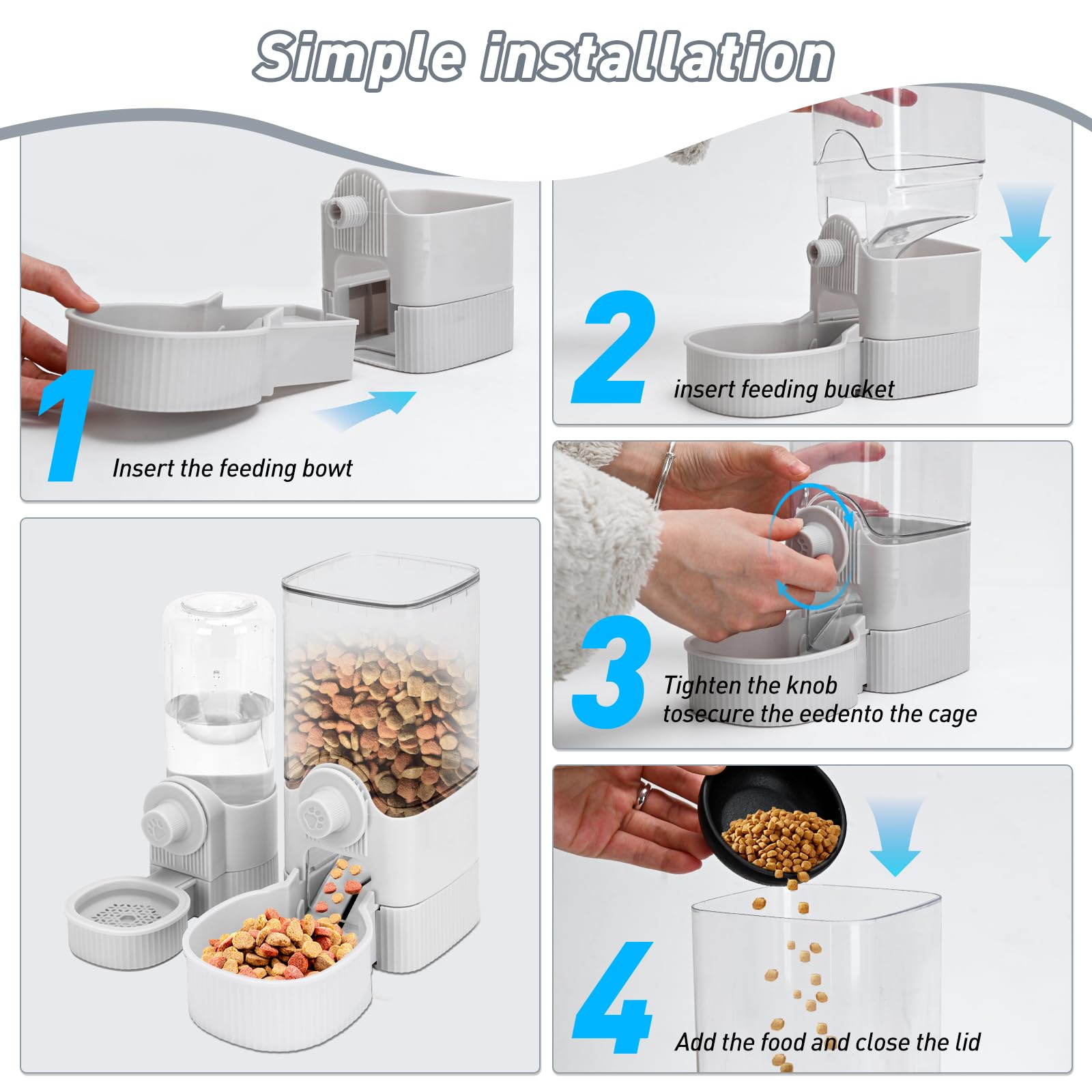 Simple installation

1 Insert the feeding bowt

2 insert feeding bucket

3 Tighten the knob tosecure the eedento the cage

4 Add the food and close the lid