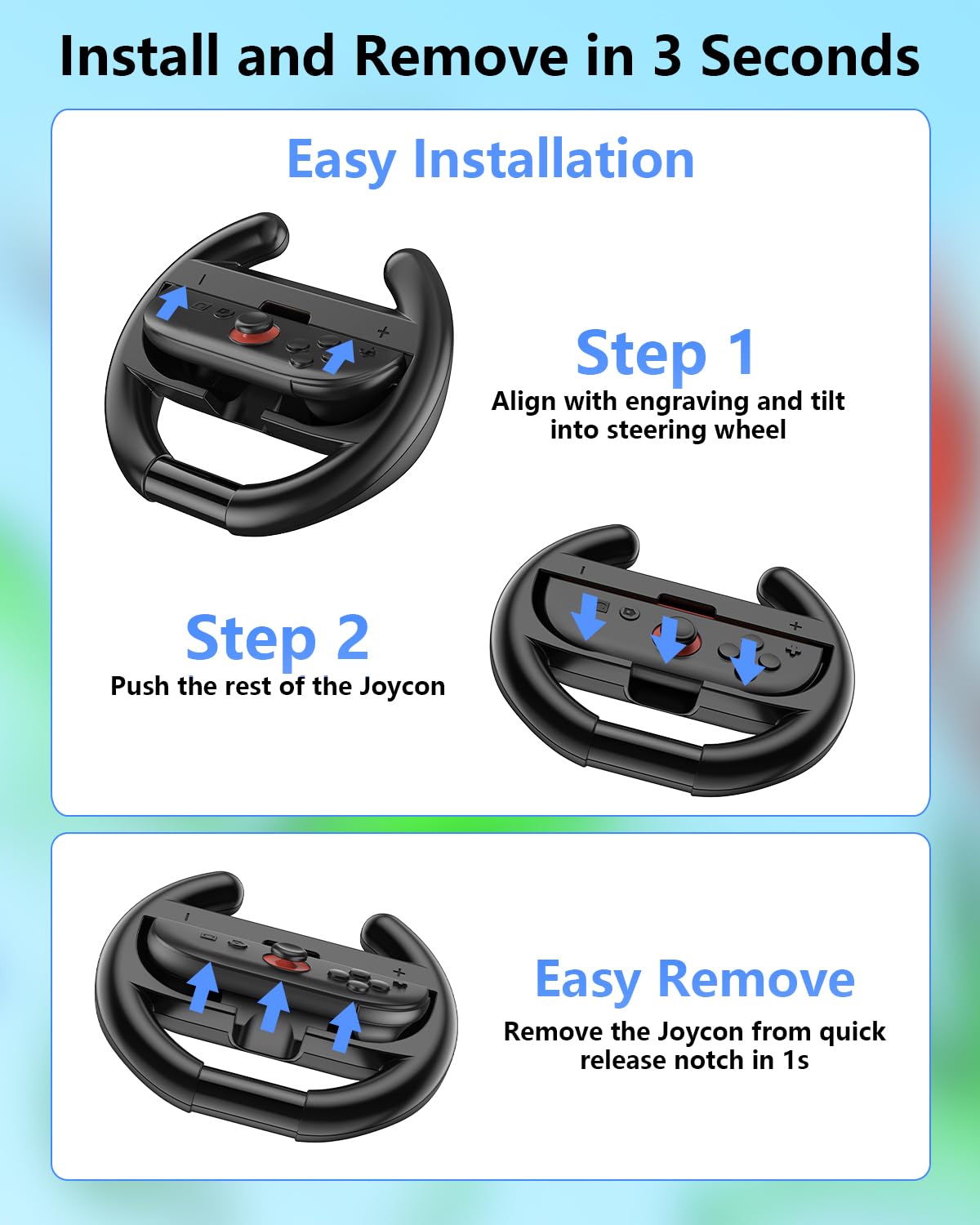 Install and Remove in 3 Seconds

Easy Installation

Step 1
Align with engraving and tilt into steering wheel

Step 2
Push the rest of the Joycon

Easy Remove
Remove the Joycon from quick release notch in 1s