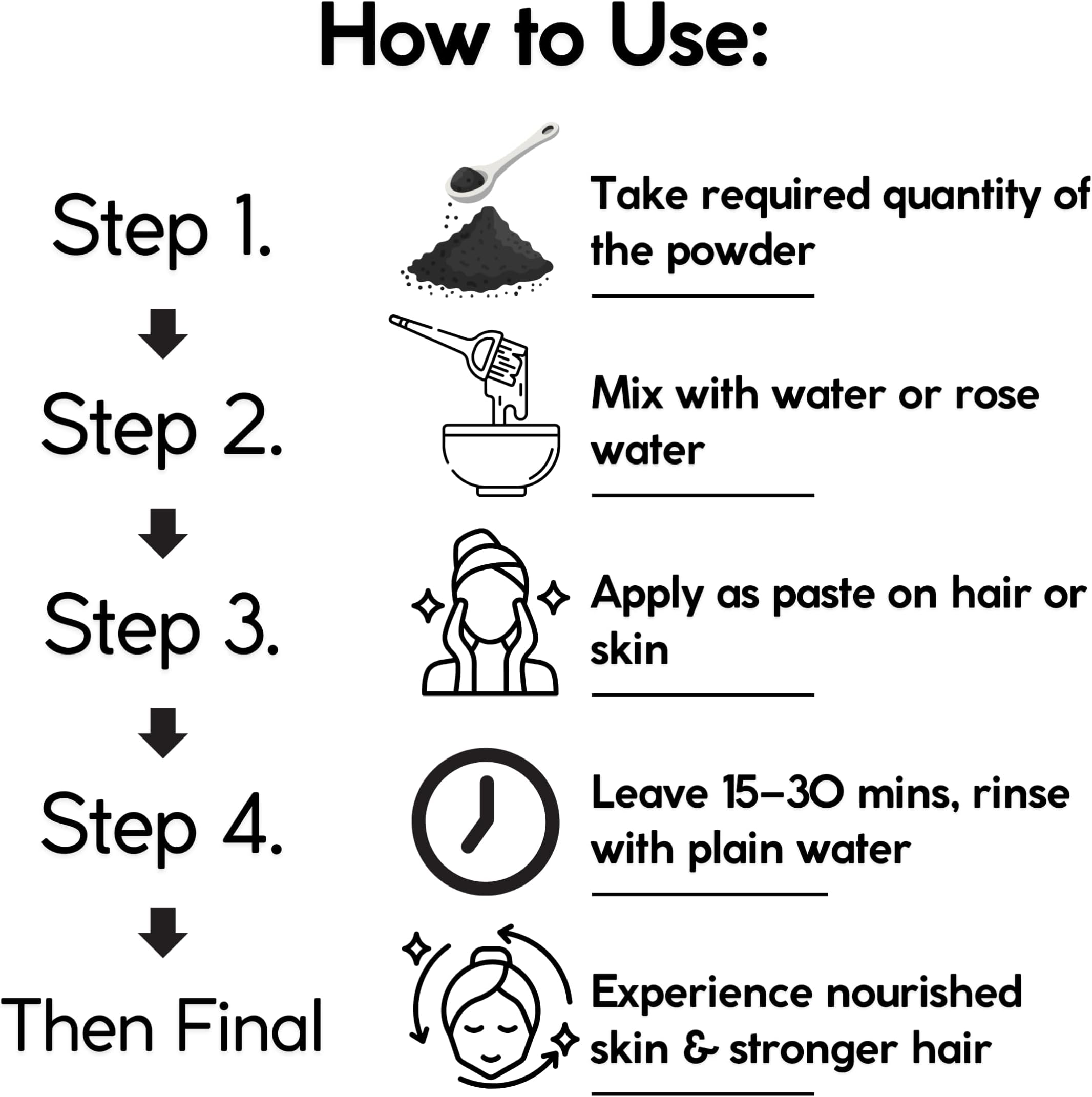 How to Use:

Step 1.

Take required quantity of the powder

Step 2.

Mix with water or rose water

Step 3.

Apply as paste on hair or skin

Step 4.

Leave 15–30 mins, rinse with plain water

Then Final

Experience nourished skin & stronger hair