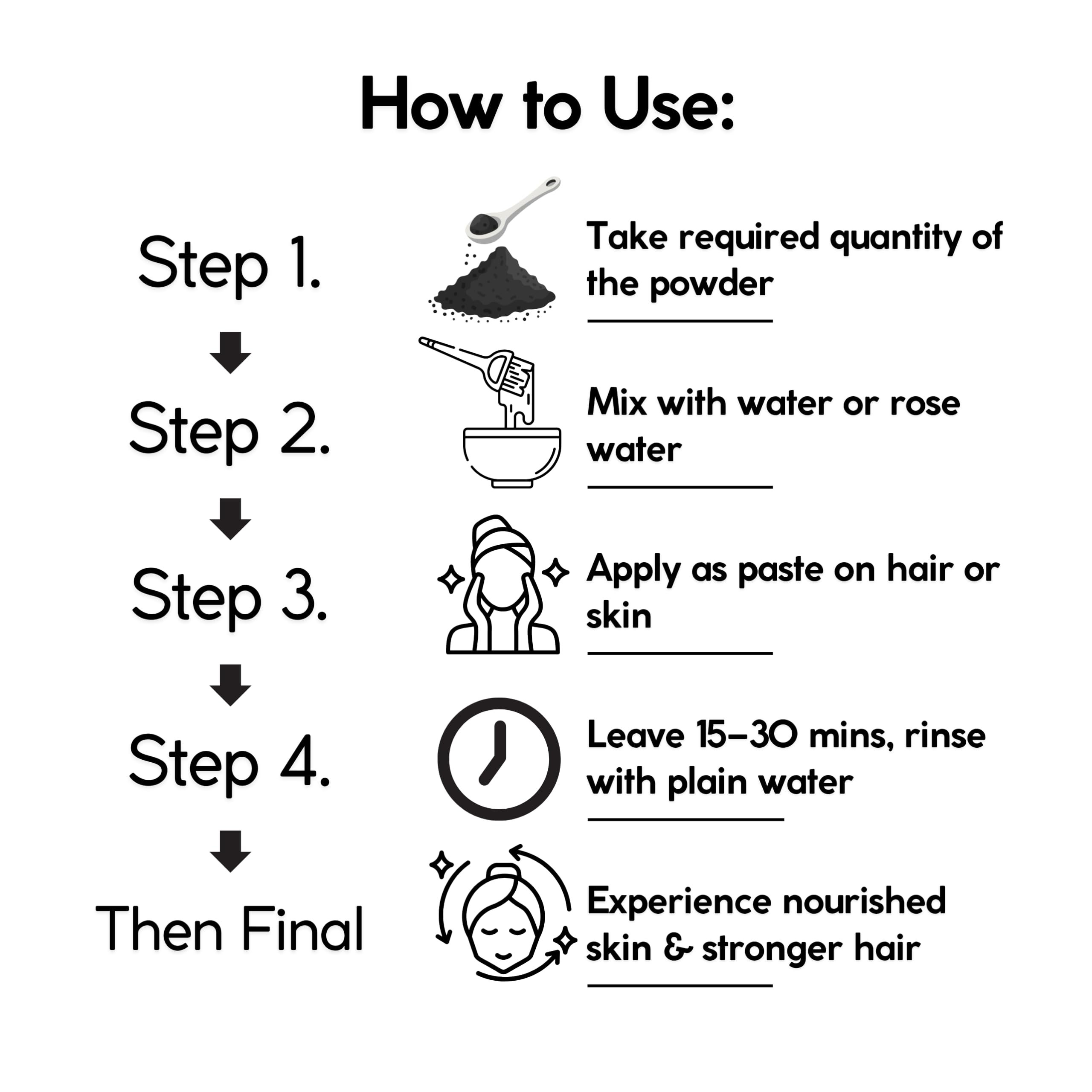 How to Use:

Step 1.

Take required quantity of the powder

Step 2.

Mix with water or rose water

Step 3.

Apply as paste on hair or skin

Step 4.

Leave 15–30 mins, rinse with plain water

Then Final

Experience nourished skin & stronger hair