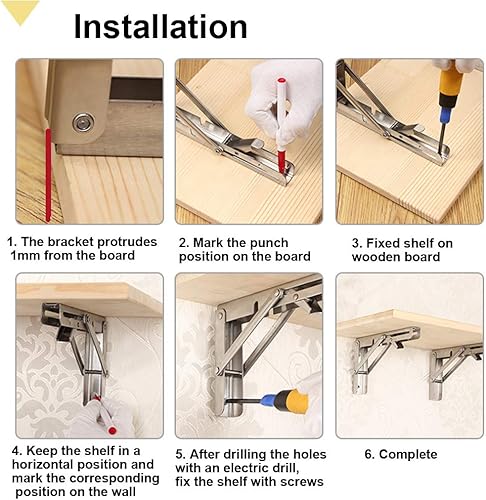 Installation

1. The bracket protrudes 1mm from the board

2. Mark the punch position on the board

3. Fixed shelf on wooden board

4. Keep the shelf in a horizontal position and mark the corresponding position on the wall

5. After drilling the holes with an electric drill, fix the shelf with screws

6. Complete