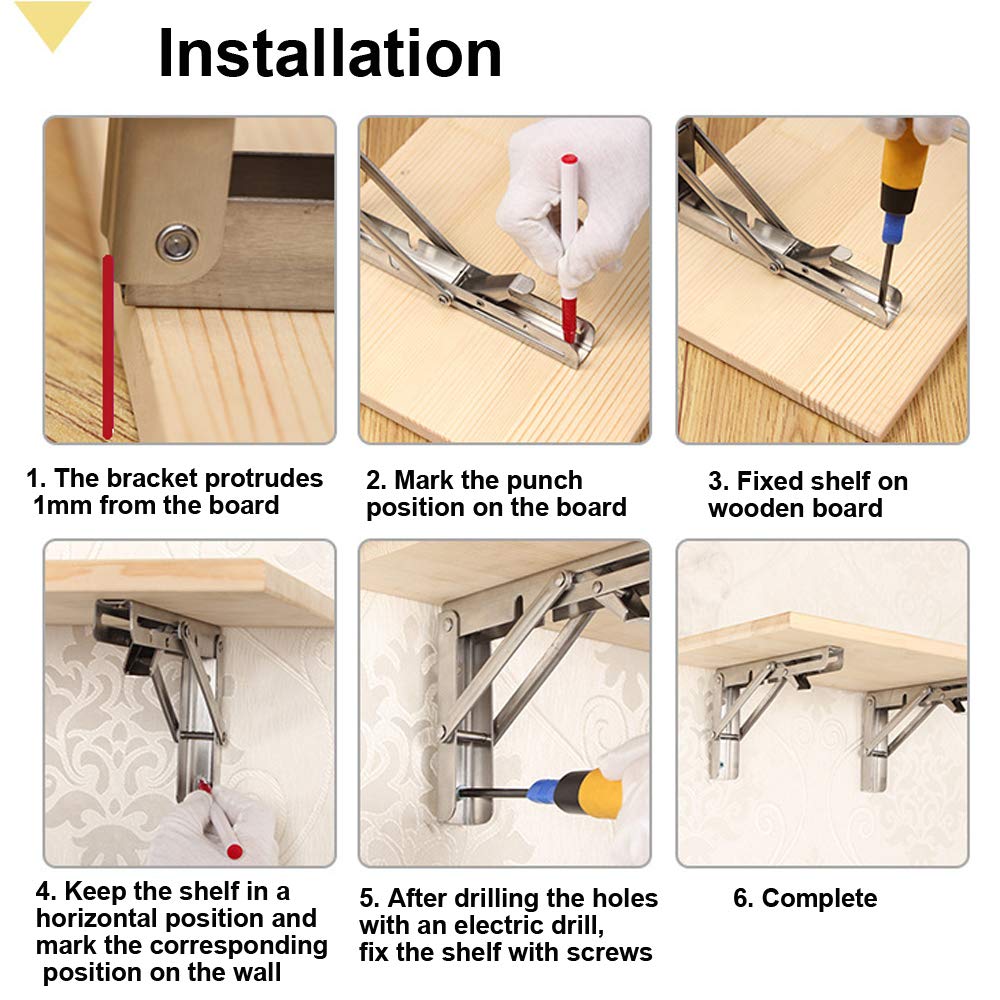 Installation

1. The bracket protrudes 1mm from the board

2. Mark the punch position on the board

3. Fixed shelf on wooden board

4. Keep the shelf in a horizontal position and mark the corresponding position on the wall

5. After drilling the holes with an electric drill, fix the shelf with screws

6. Complete