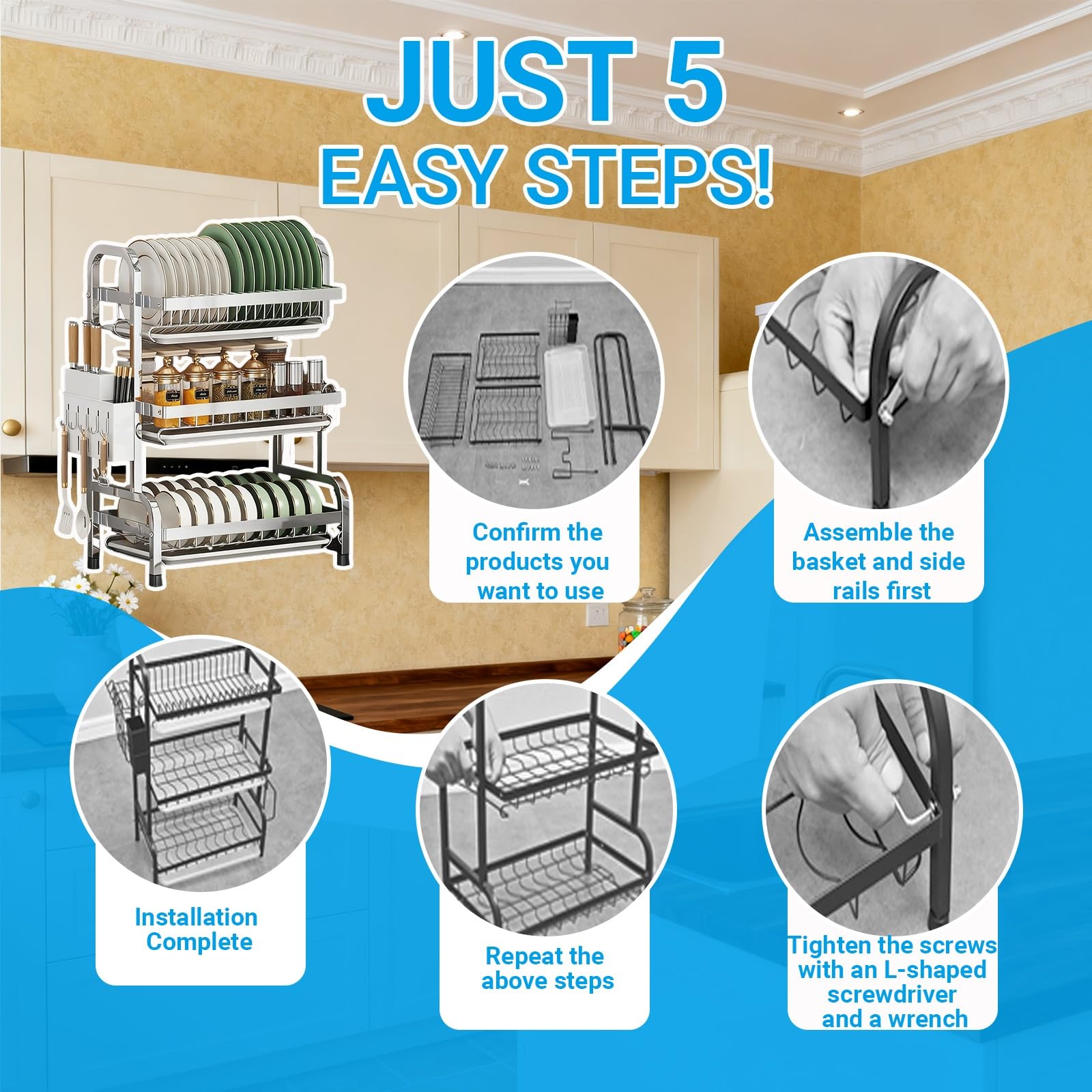 JUST 5
EASY STEPS!

Confirm the products you want to use

Assemble the basket and side rails first

Installation Complete

Repeat the above steps

Tighten the screws with an L-shaped screwdriver and a wrench