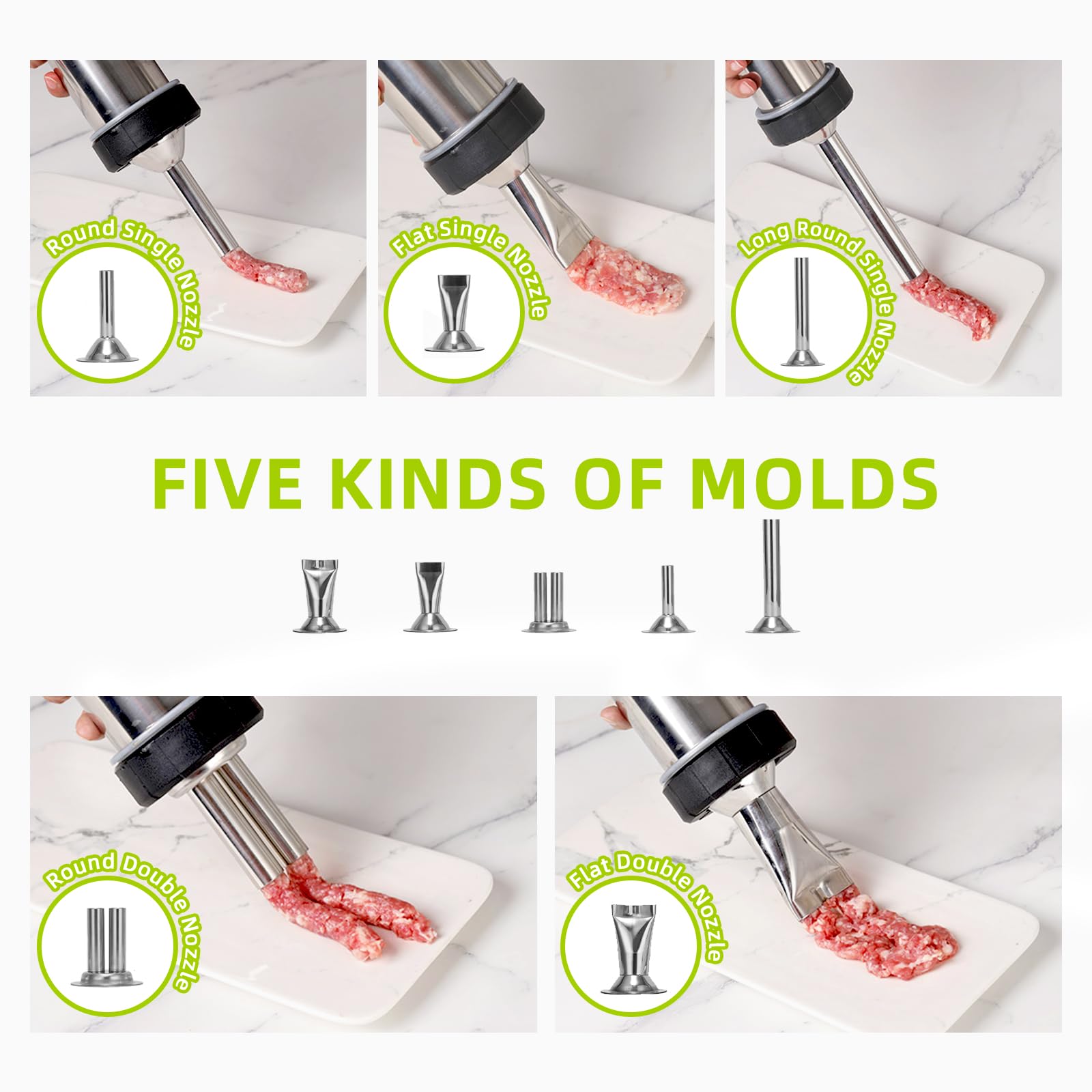 Round Single Nozzle

Flat Single Nozzle

Long Round Single Nozzle

FIVE KINDS OF MOLDS

Round Double Nozzle

Flat Double Nozzle