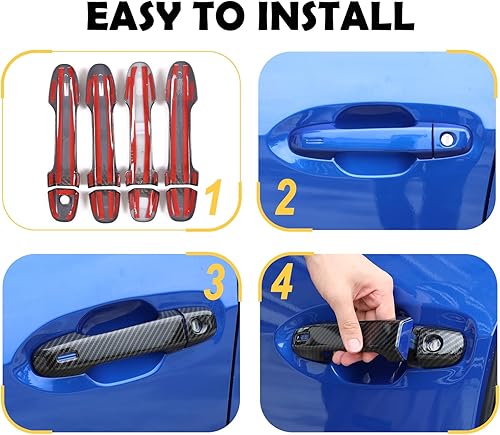 EASY TO INSTALL

1

2

3

4