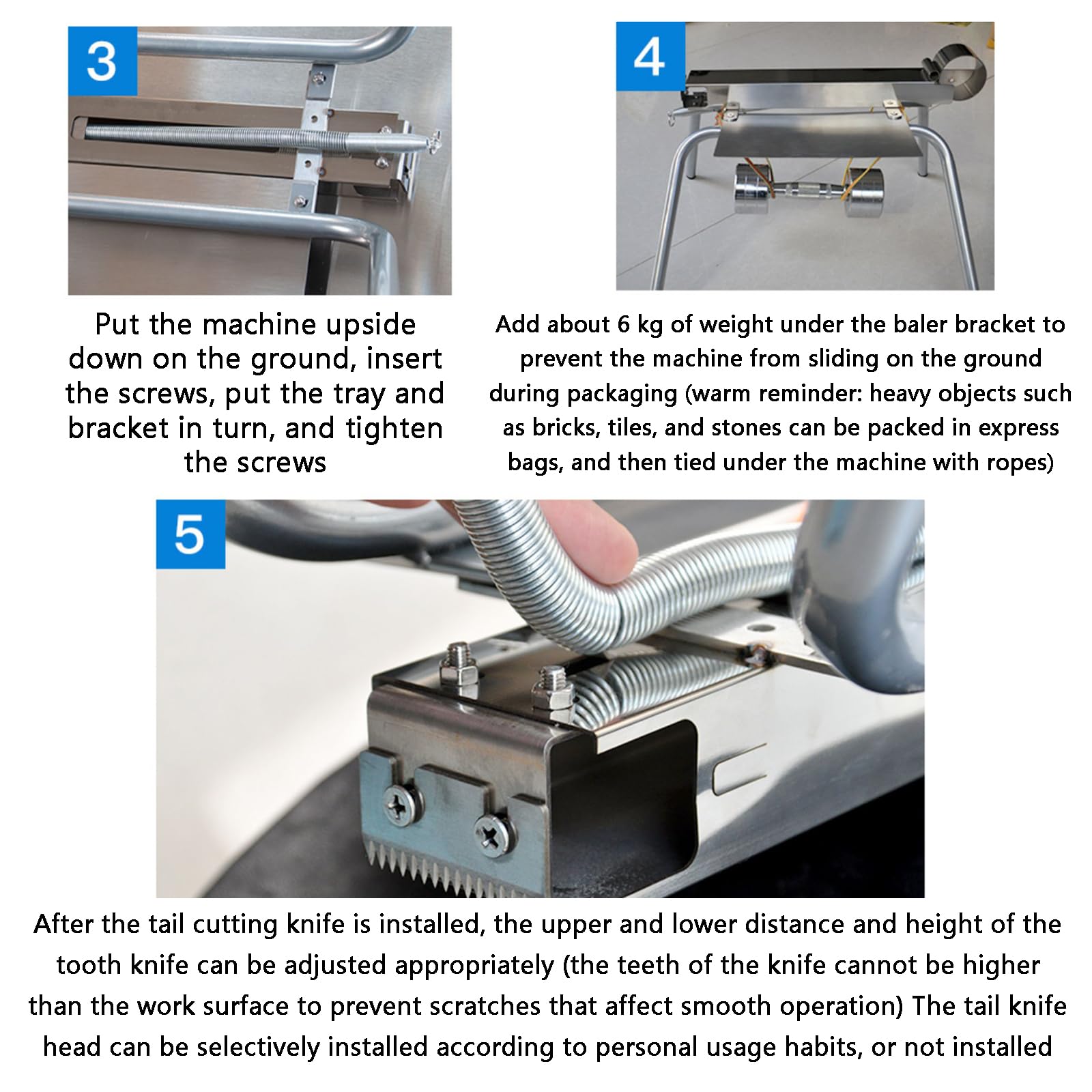 3

Put the machine upside down on the ground, insert the screws, put the tray and bracket in turn, and tighten the screws

4

Add about 6 kg of weight under the baler bracket to prevent the machine from sliding on the ground during packaging (warm reminder: heavy objects such as bricks, tiles, and stones can be packed in express bags, and then tied under the machine with ropes)

5

After the tail cutting knife is installed, the upper and lower distance and height of the tooth knife can be adjusted appropriately (the teeth of the knife cannot be higher than the work surface to prevent scratches that affect smooth operation) The tail knife head can be selectively installed according to personal usage habits, or not installed