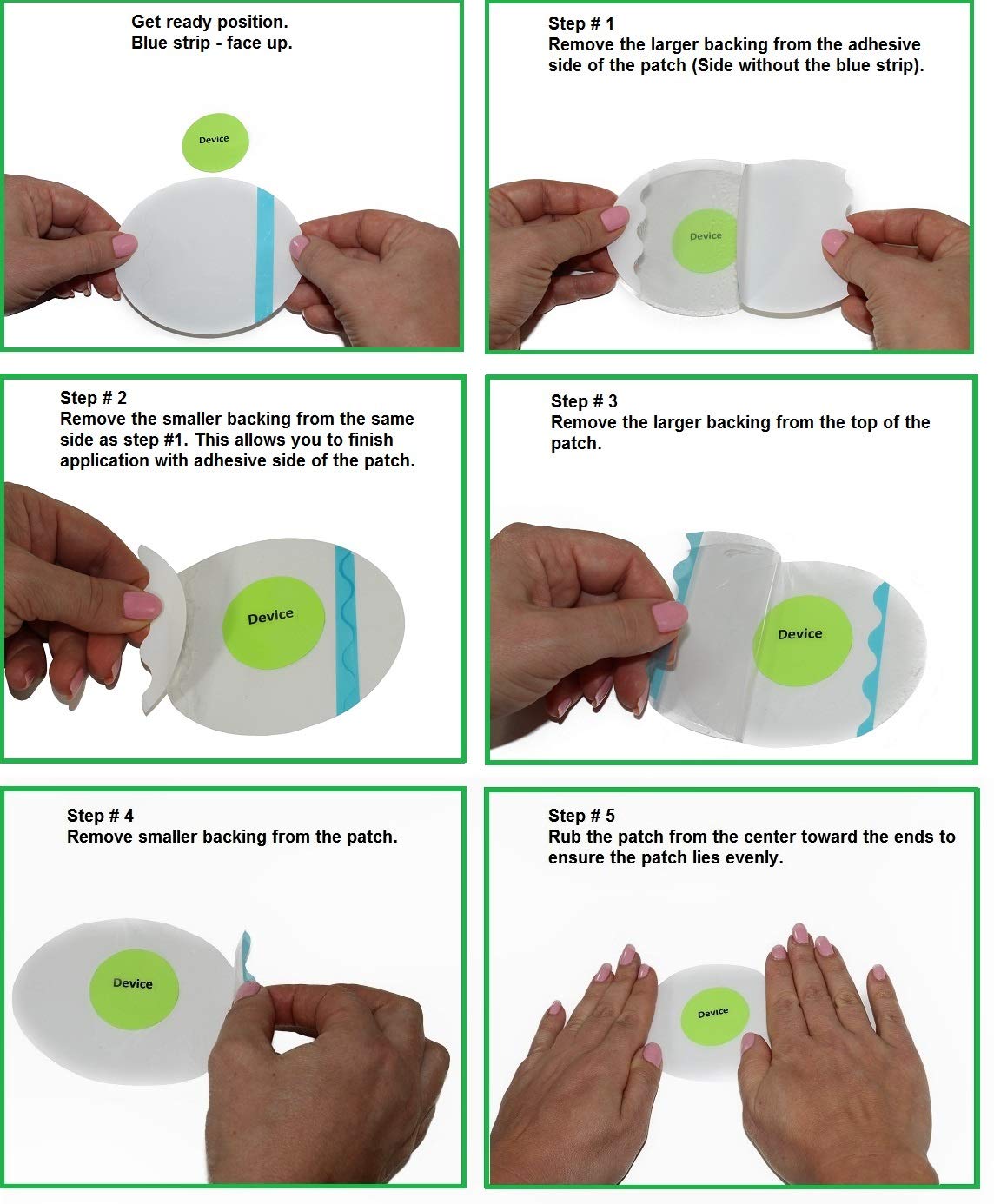 Get ready position.
Blue strip - face up.

Device

Step # 1
Remove the larger backing from the adhesive side of the patch (Side without the blue strip).

Device

Step # 2
Remove the smaller backing from the same side as step #1. This allows you to finish application with adhesive side of the patch.

Device

Step # 3
Remove the larger backing from the top of the patch.

Device

Step # 4
Remove smaller backing from the patch.

Device

Step # 5
Rub the patch from the center toward the ends to ensure the patch lies evenly.

Device