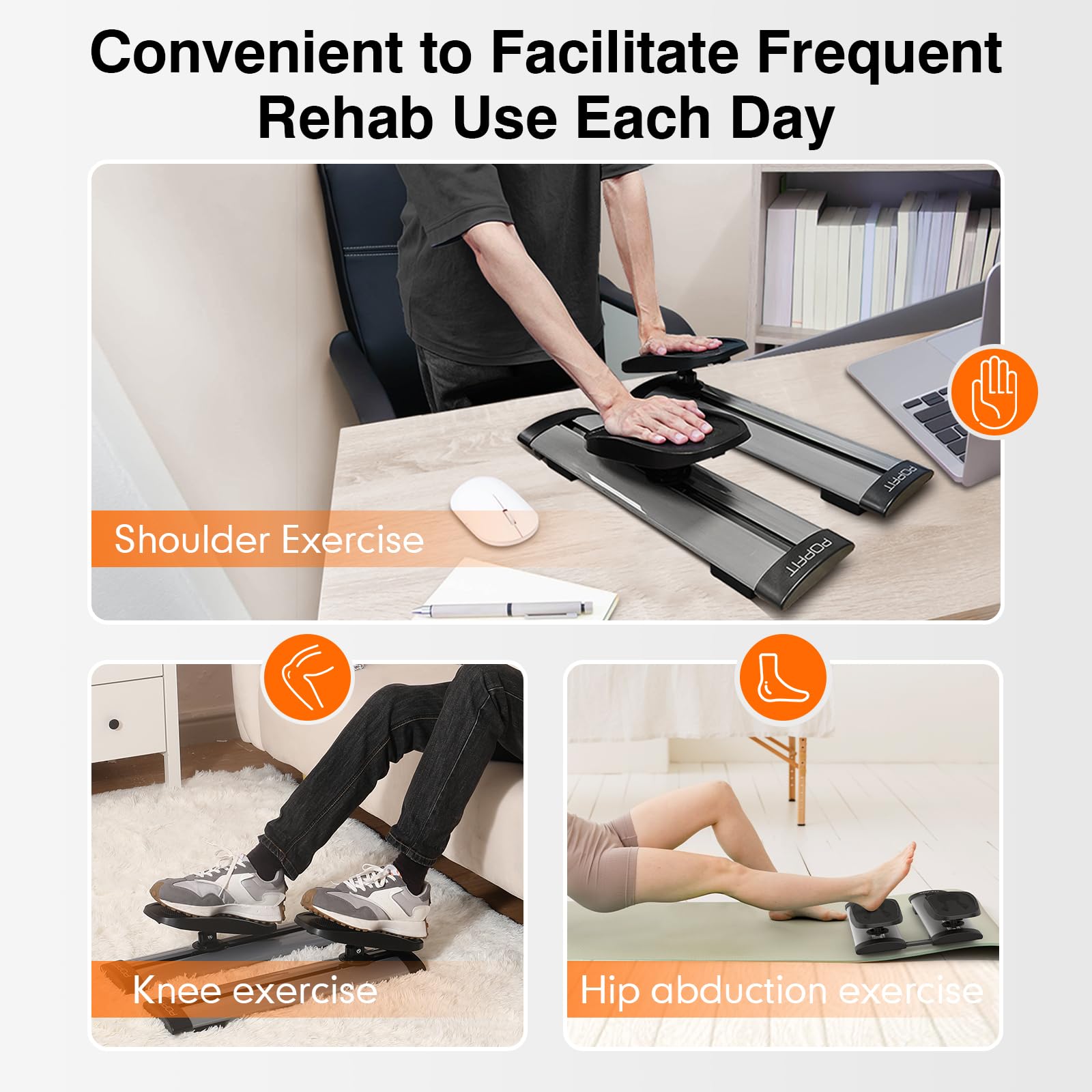 Convenient to Facilitate Frequent Rehab Use Each Day

POPFIT

POPFIT

Shoulder Exercise

Knee exercise

Hip abduction exercise