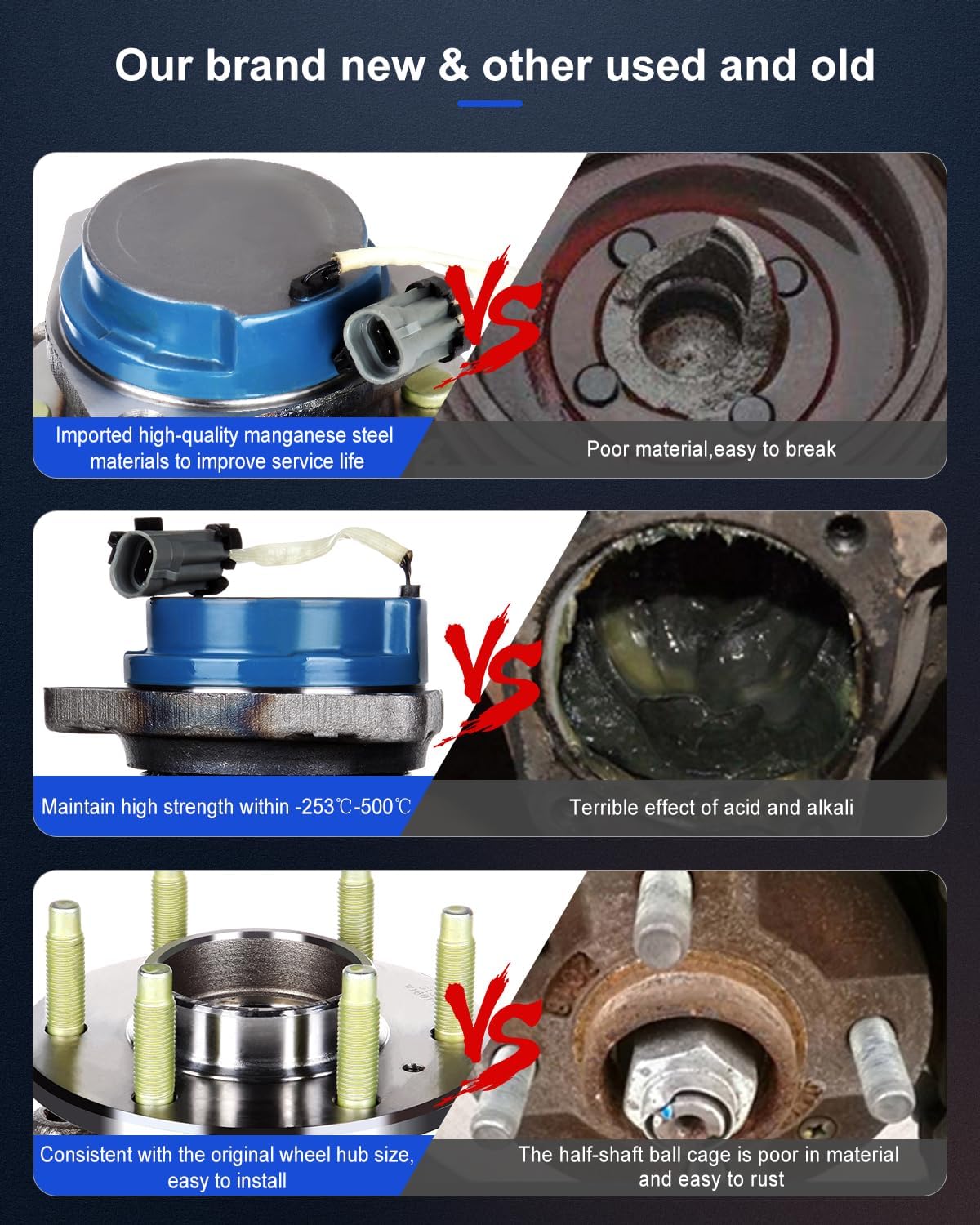 Our brand new & other used and old

VS

Imported high-quality manganese steel materials to improve service life

Poor material,easy to break

VS

Maintain high strength within -253℃-500℃

Terrible effect of acid and alkali

VS

Consistent with the original wheel hub size, easy to install

The half-shaft ball cage is poor in material and easy to rust