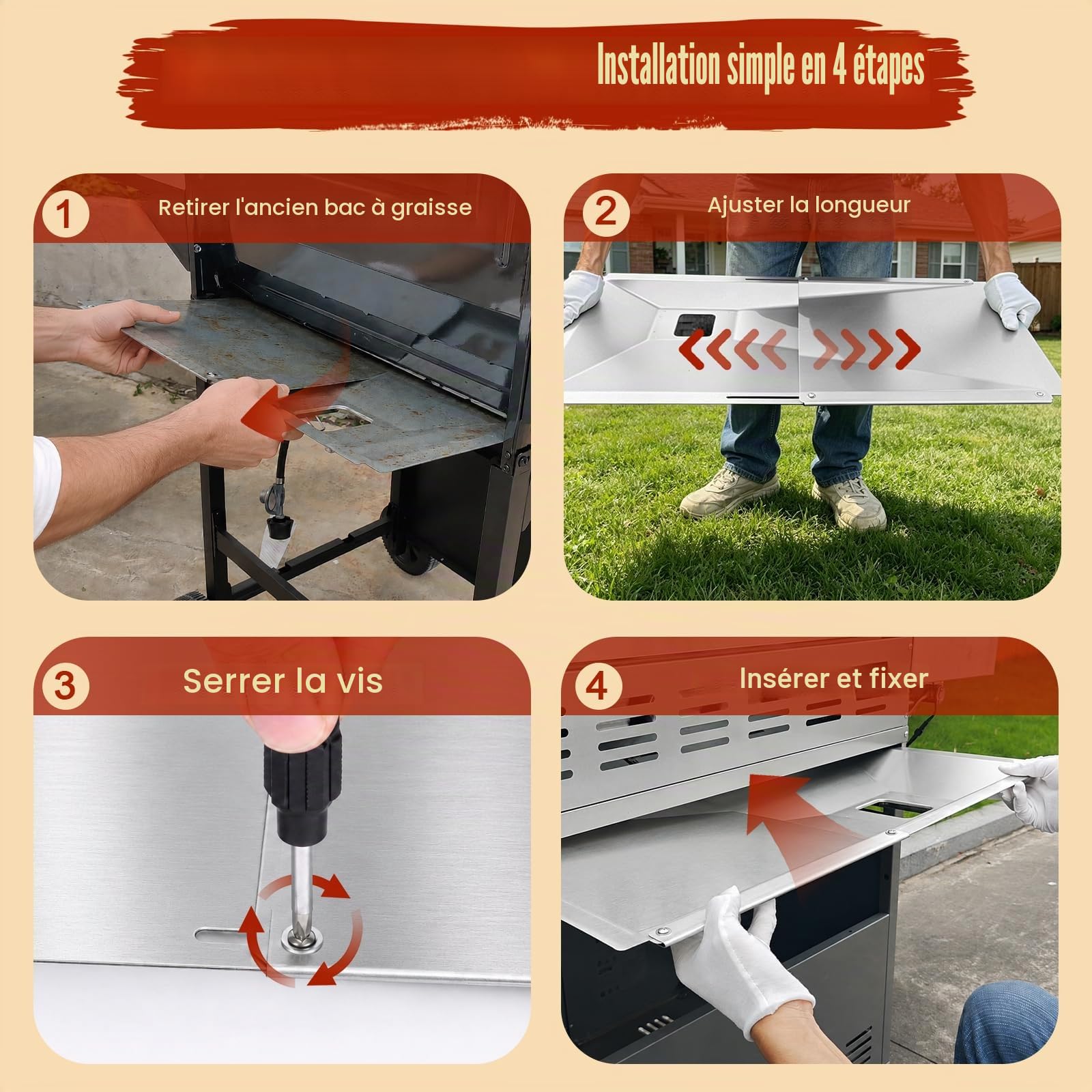 Installation simple en 4 étapes

1 Retirer l'ancien bac à graisse

2 Ajuster la longueur

3 Serrer la vis

4 Insérer et fixer