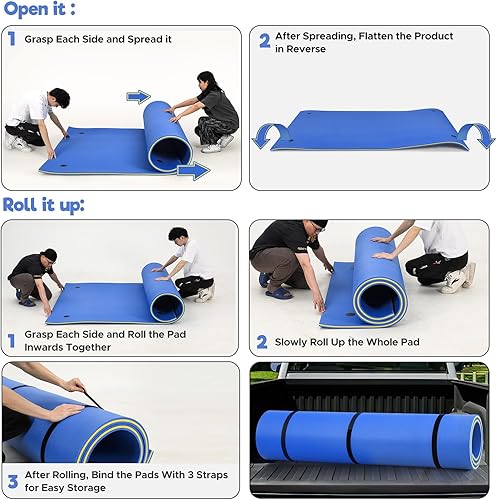 Open it :

1 Grasp Each Side and Spread it

2 After Spreading, Flatten the Product in Reverse

Roll it up:

1 Grasp Each Side and Roll the Pad Inwards Together

2 Slowly Roll Up the Whole Pad

3 After Rolling, Bind the Pads With 3 Straps for Easy Storage