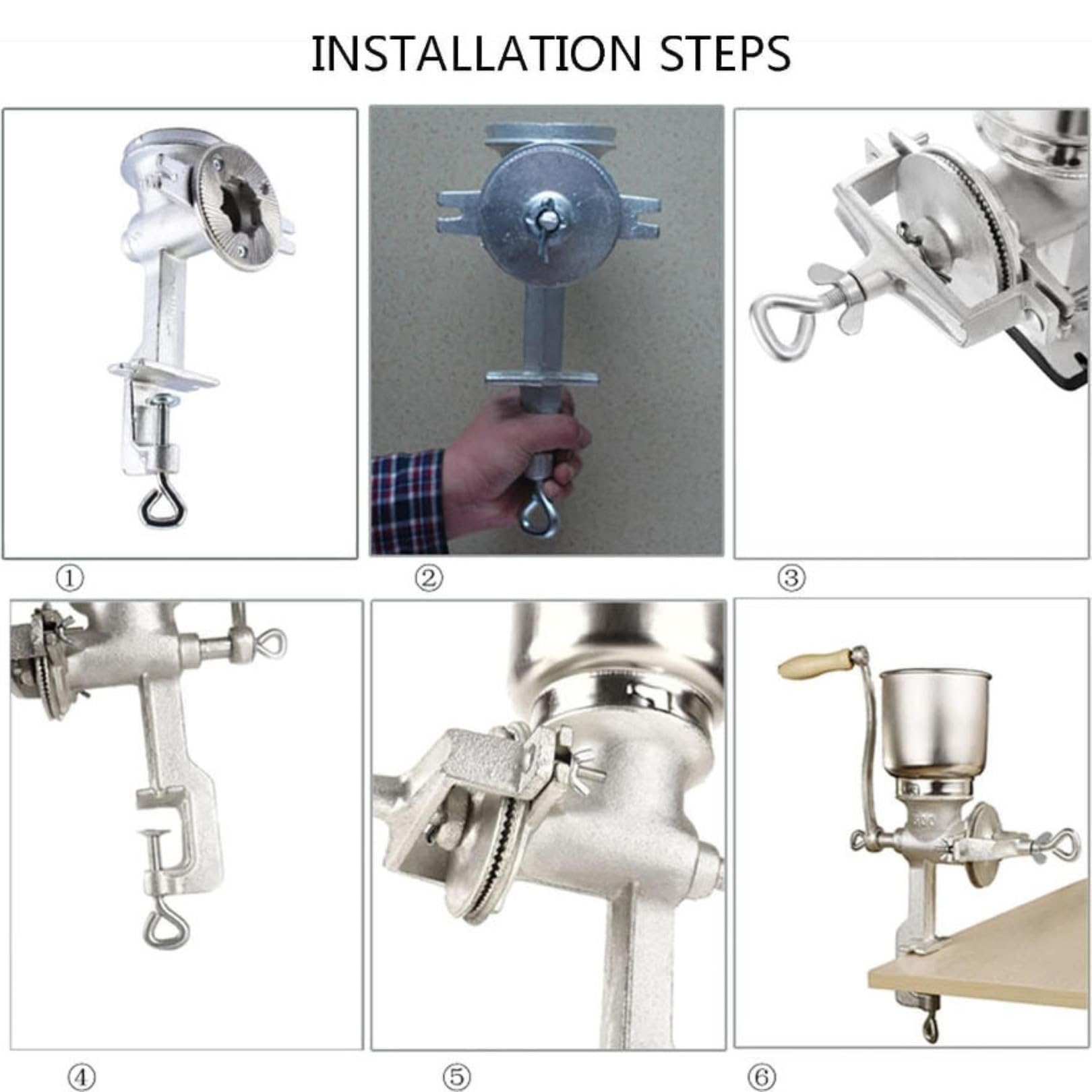 INSTALLATION STEPS

①

②

③

④

⑤

⑥