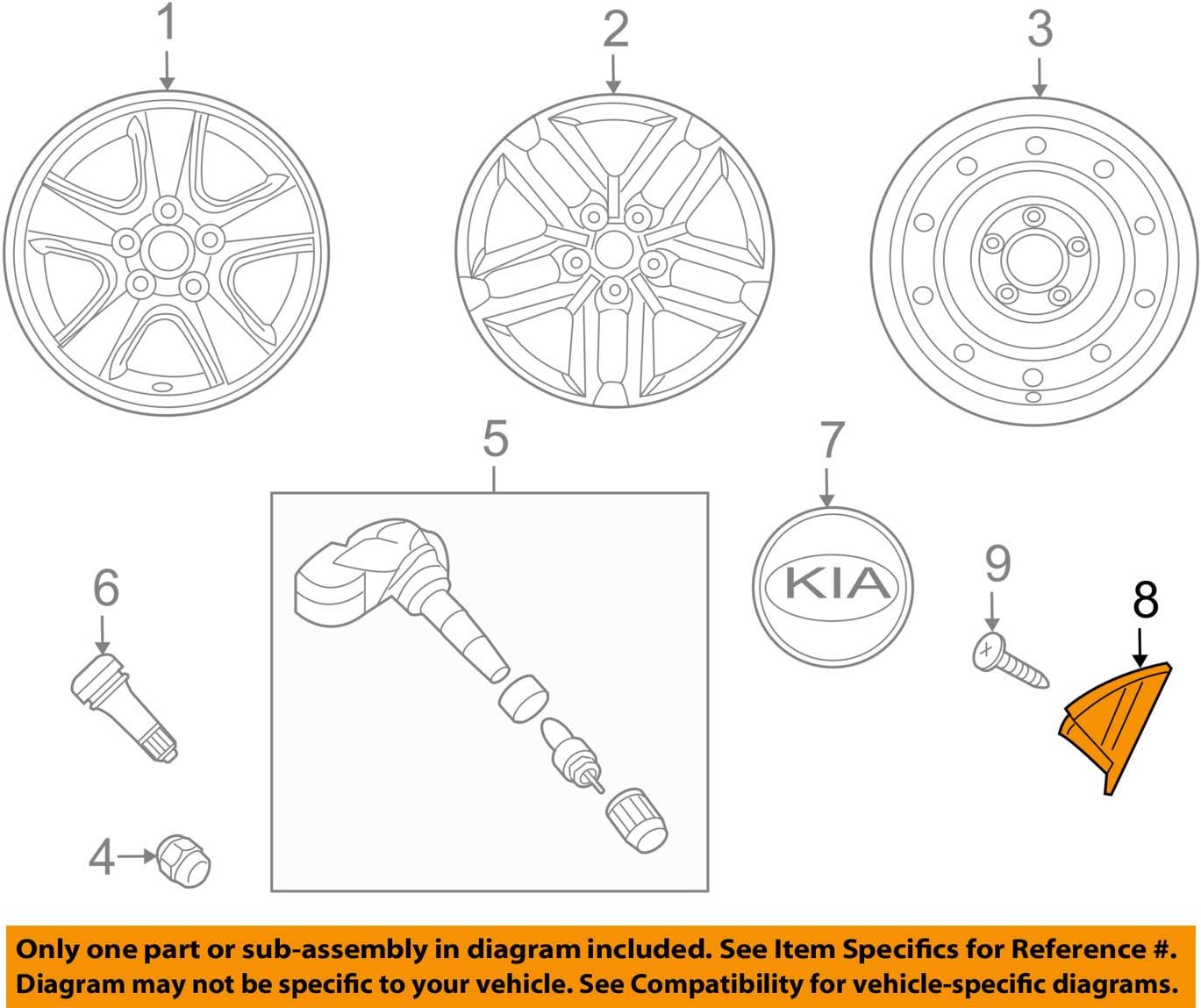 1

2

3

5

7

6

9

8

KIA

4

Only one part or sub-assembly in diagram included. See Item Specifics for Reference #.
Diagram may not be specific to your vehicle. See Compatibility for vehicle-specific diagrams.