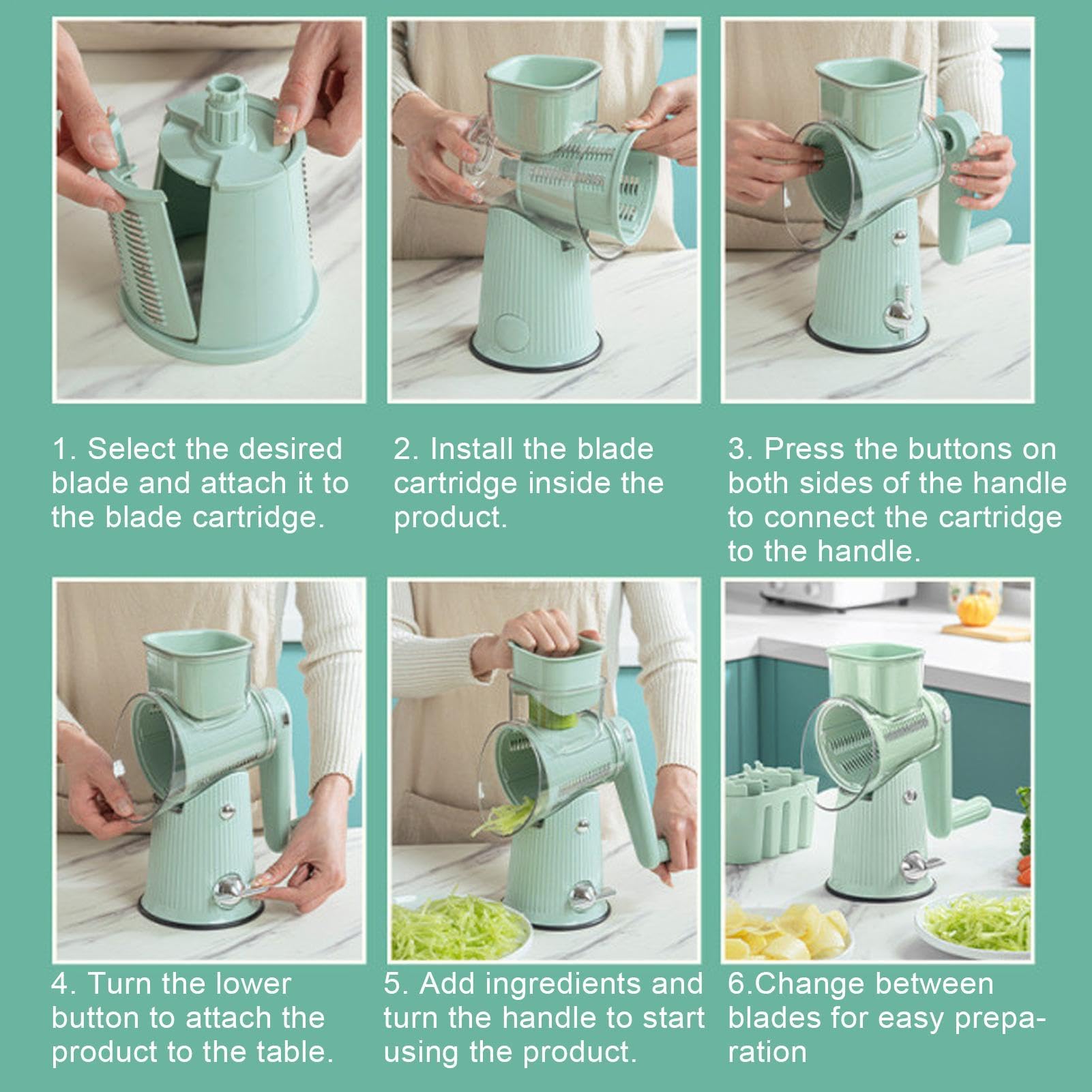 1. Select the desired blade and attach it to the blade cartridge.

2. Install the blade cartridge inside the product.

3. Press the buttons on both sides of the handle to connect the cartridge to the handle.

4. Turn the lower button to attach the product to the table.

5. Add ingredients and turn the handle to start using the product.

6.Change between blades for easy preparation