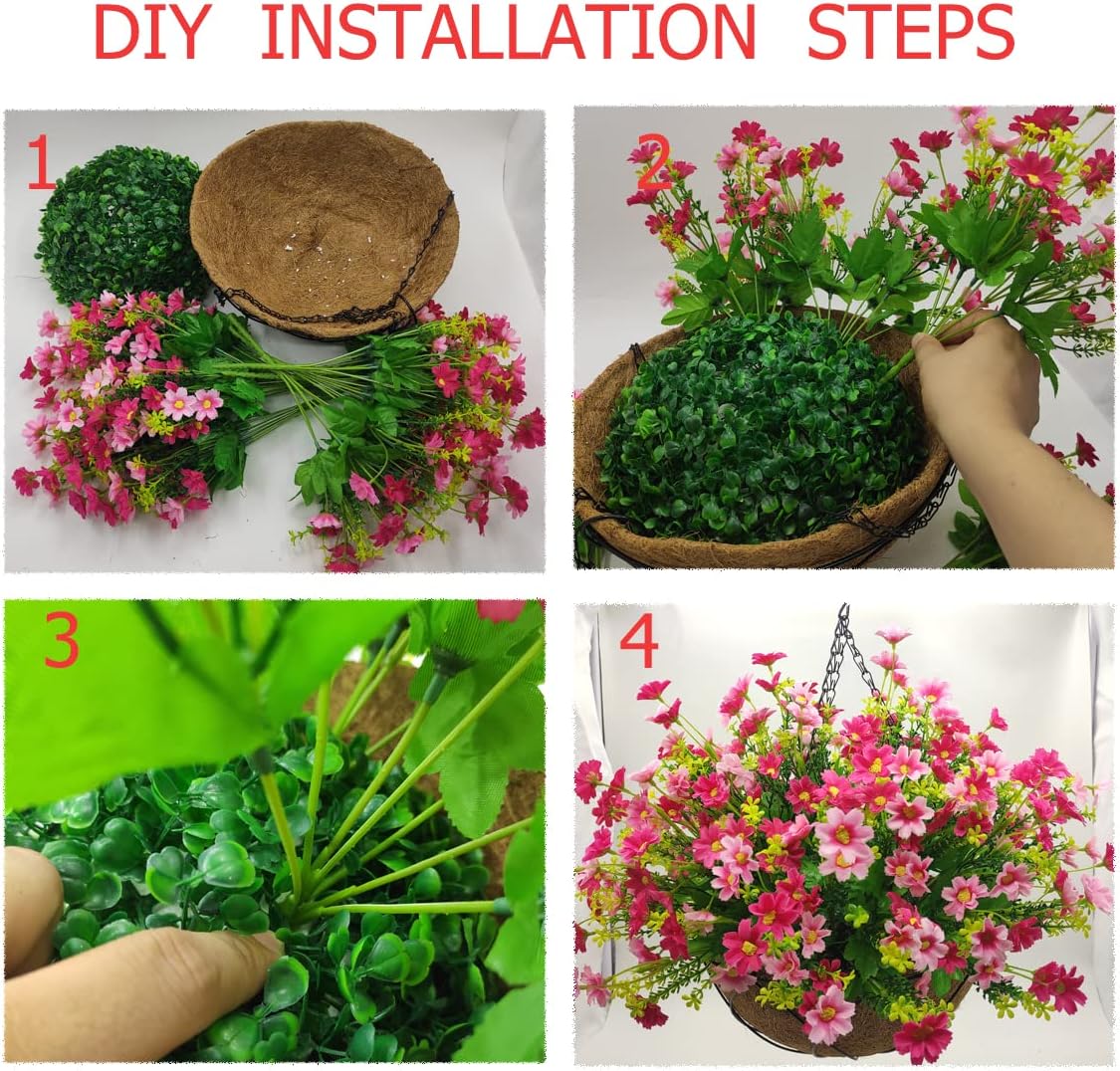 DIY INSTALLATION STEPS

1

2

3

4