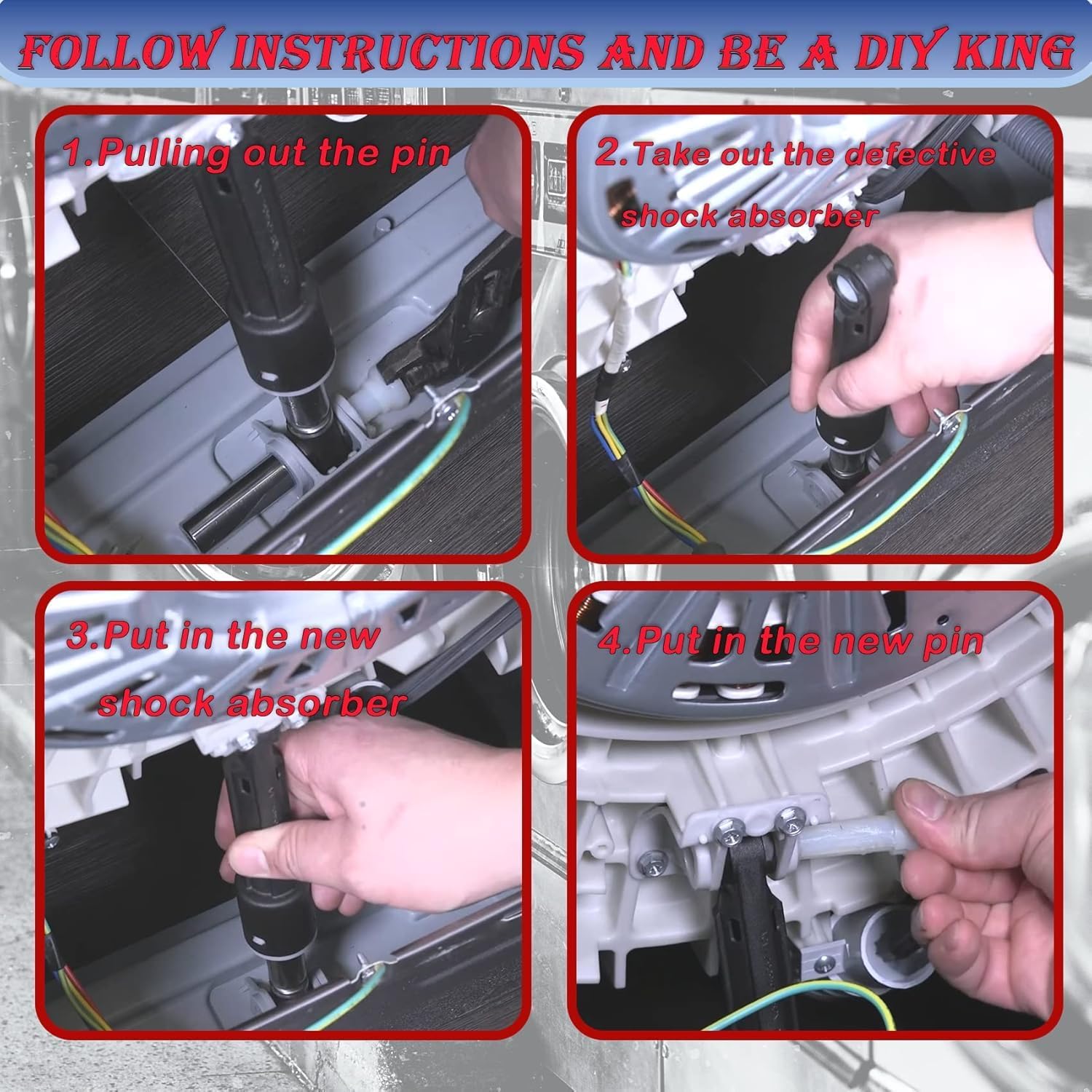 FOLLOW INSTRUCTIONS AND BE A DIY KING

1.Pulling out the pin

2.Take out the defective shock absorber

3.Put in the new shock absorber

4.Put in the new pin