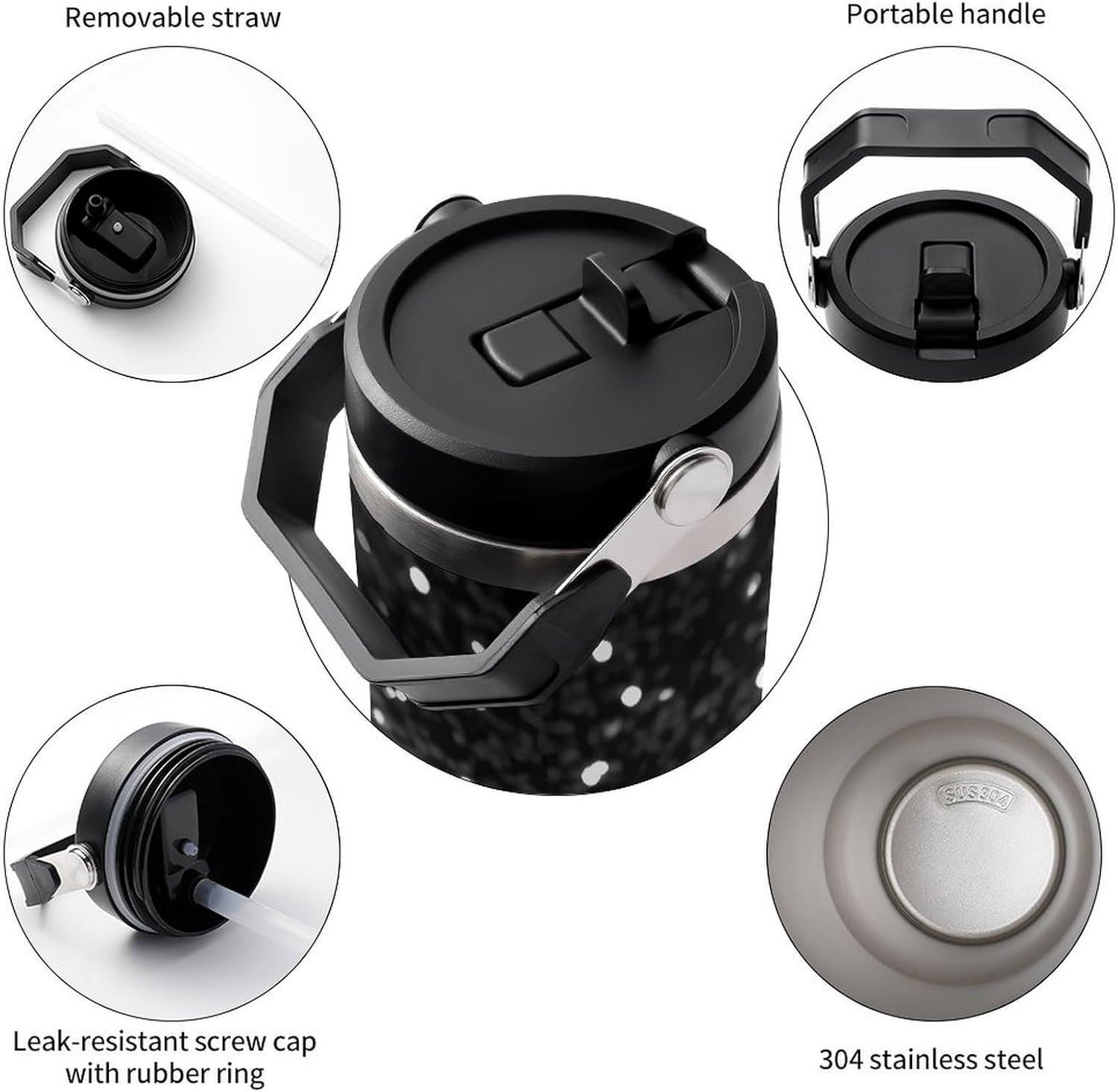 Removable straw

Portable handle

SUS304

Leak-resistant screw cap with rubber ring

304 stainless steel