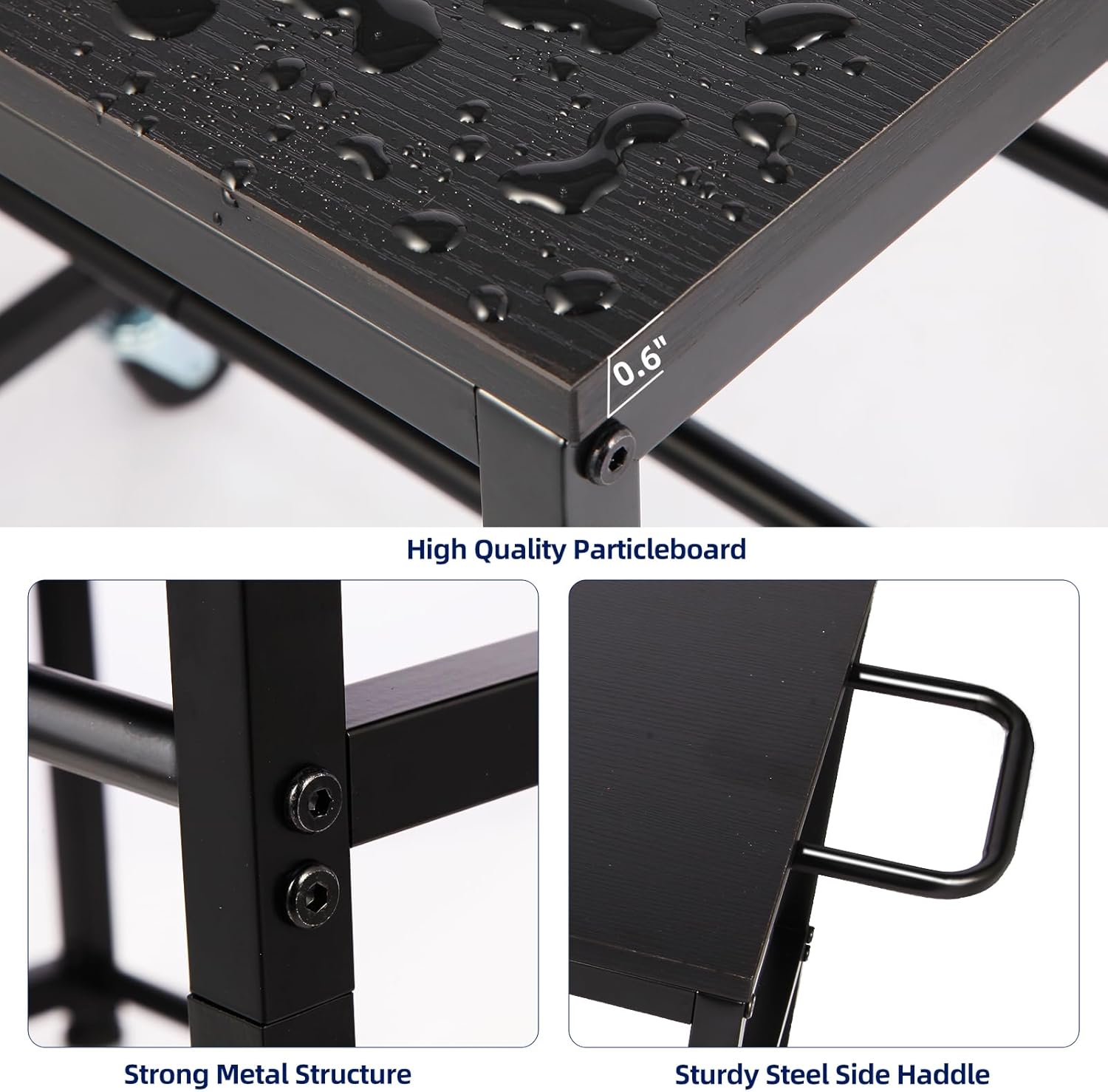 0.6"

High Quality Particleboard

Strong Metal Structure

Sturdy Steel Side Haddle