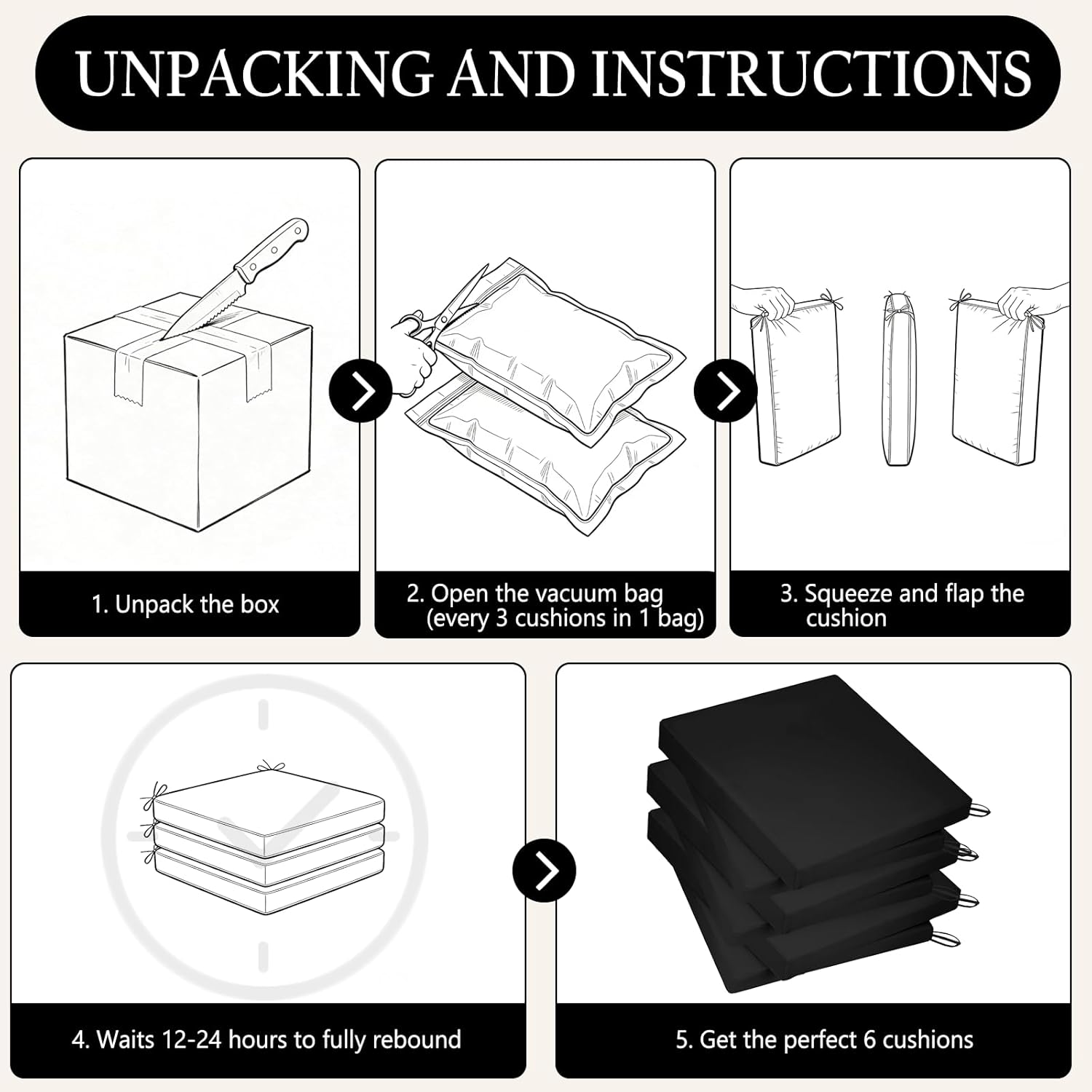 UNPACKING AND INSTRUCTIONS

1. Unpack the box

2. Open the vacuum bag (every 3 cushions in 1 bag)

3. Squeeze and flap the cushion

4. Waits 12-24 hours to fully rebound

5. Get the perfect 6 cushions