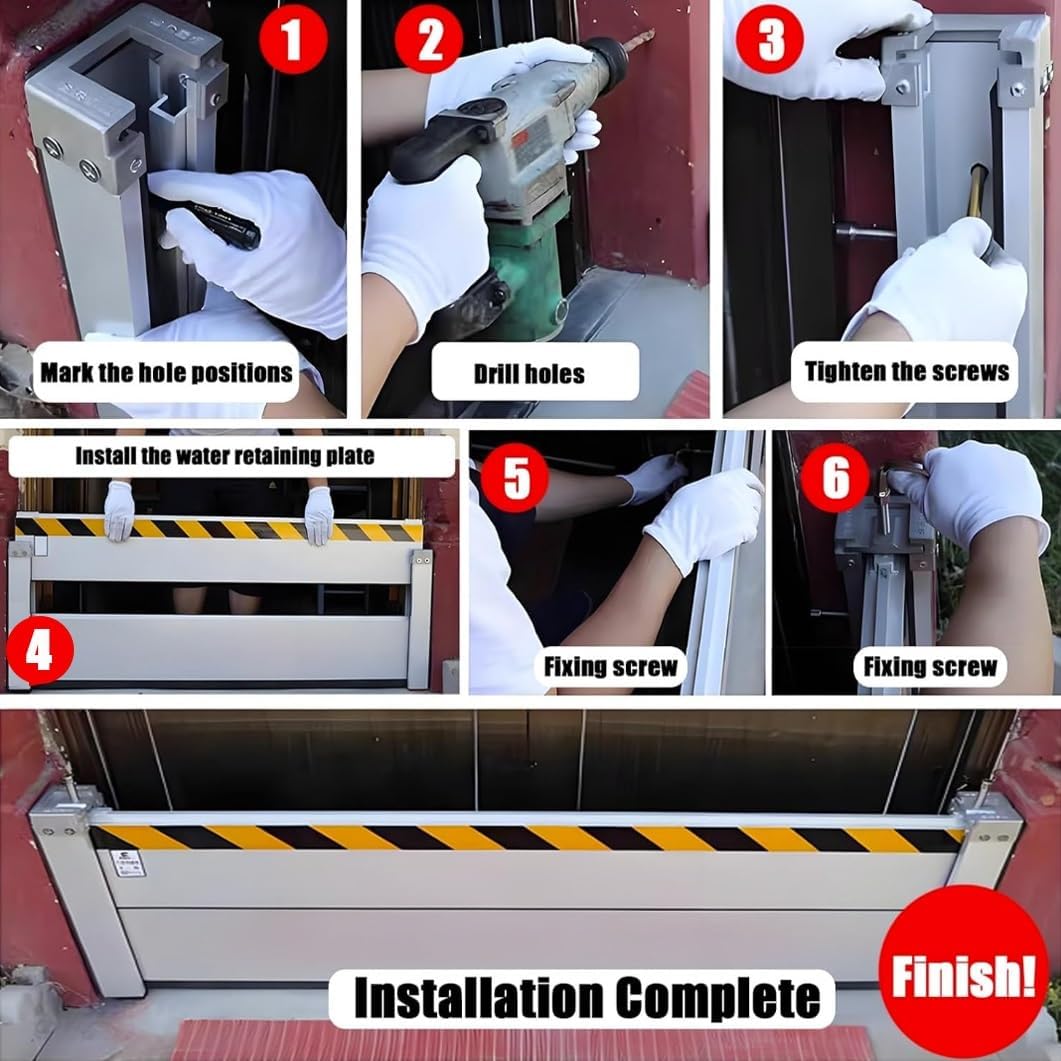 1
Mark the hole positions

2
Drill holes

3
Tighten the screws

Install the water retaining plate
4

5
Fixing screw

6
Fixing screw

Installation Complete
Finish!