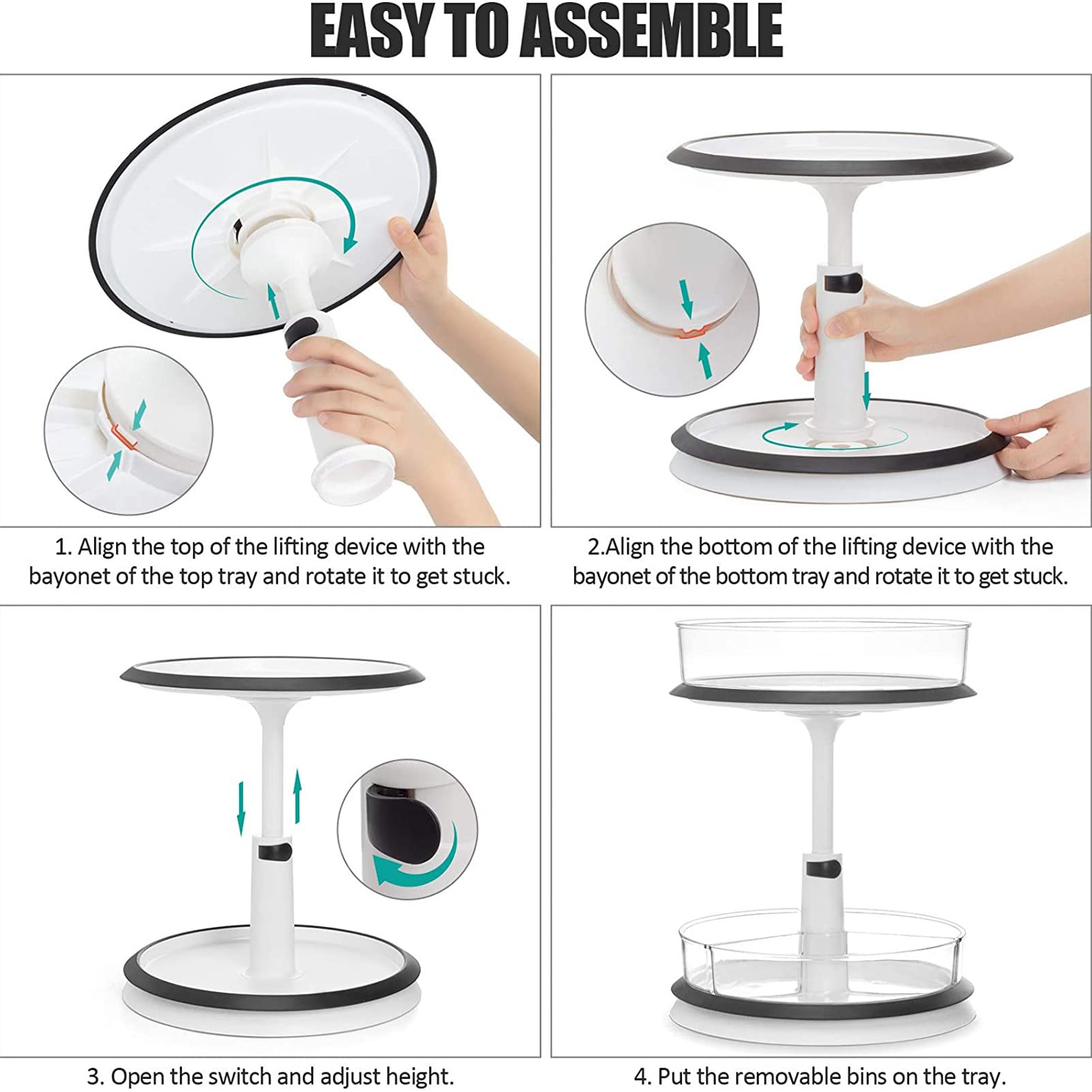 EASY TO ASSEMBLE

1. Align the top of the lifting device with the bayonet of the top tray and rotate it to get stuck.

2.Align the bottom of the lifting device with the bayonet of the bottom tray and rotate it to get stuck.

3. Open the switch and adjust height.

4. Put the removable bins on the tray.