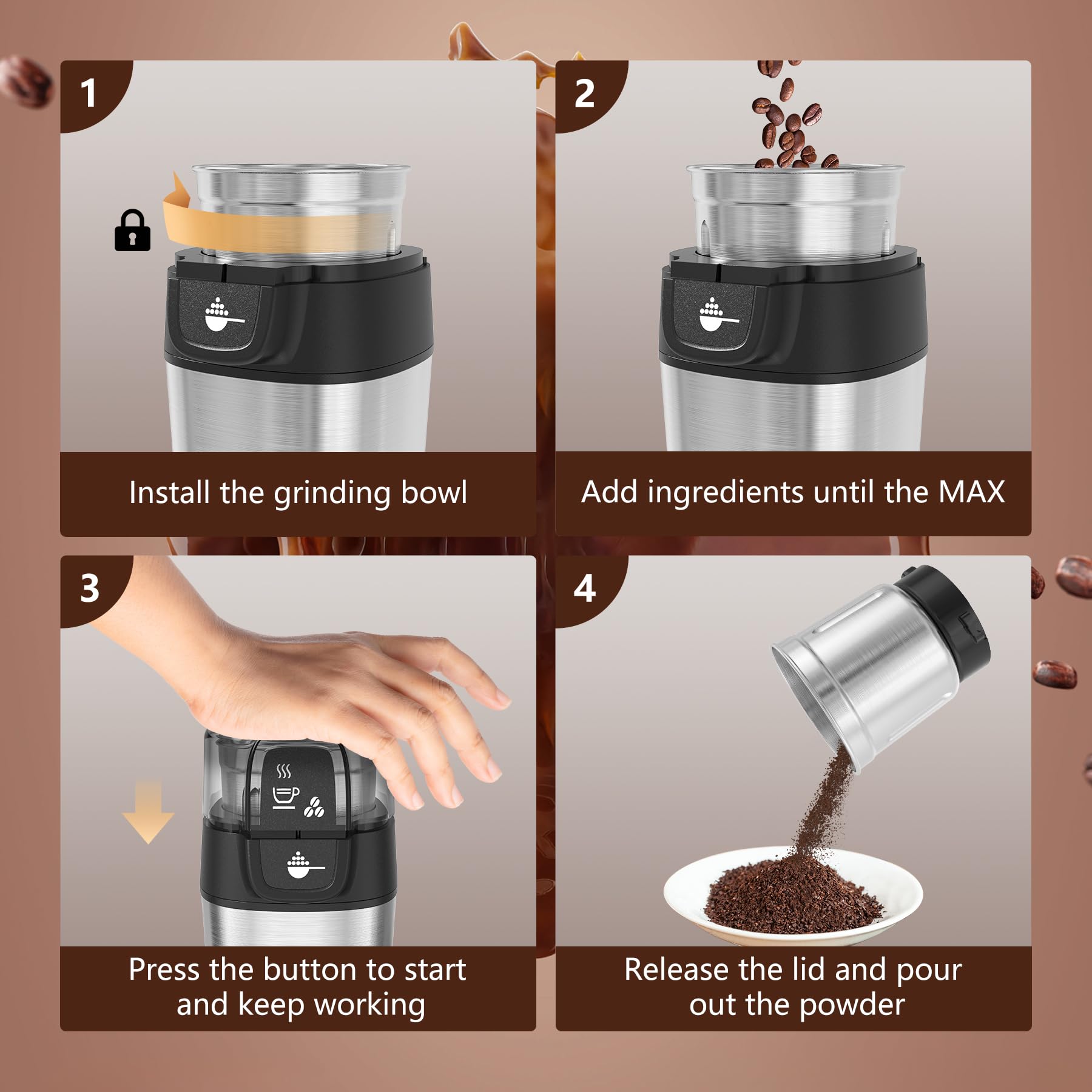 1

Install the grinding bowl

2

Add ingredients until the MAX

3

Press the button to start and keep working

4

Release the lid and pour out the powder