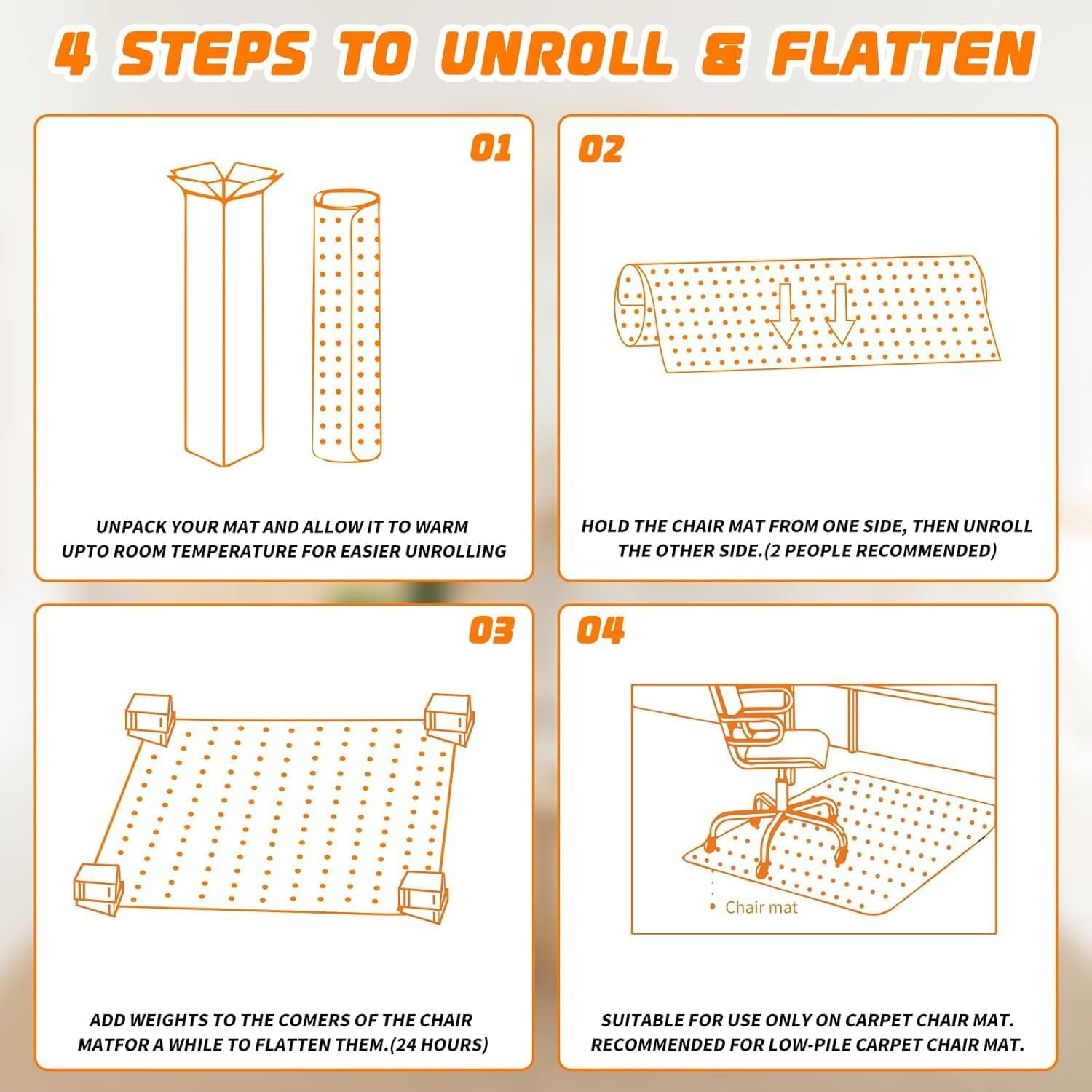 4 STEPS TO UNROLL & FLATTEN

01

UNPACK YOUR MAT AND ALLOW IT TO WARM UPTO ROOM TEMPERATURE FOR EASIER UNROLLING

02

HOLD THE CHAIR MAT FROM ONE SIDE, THEN UNROLL THE OTHER SIDE.(2 PEOPLE RECOMMENDED)

03

ADD WEIGHTS TO THE COMERS OF THE CHAIR MATFOR A WHILE TO FLATTEN THEM.(24 HOURS)

04

Chair mat

SUITABLE FOR USE ONLY ON CARPET CHAIR MAT. RECOMMENDED FOR LOW-PILE CARPET CHAIR MAT.