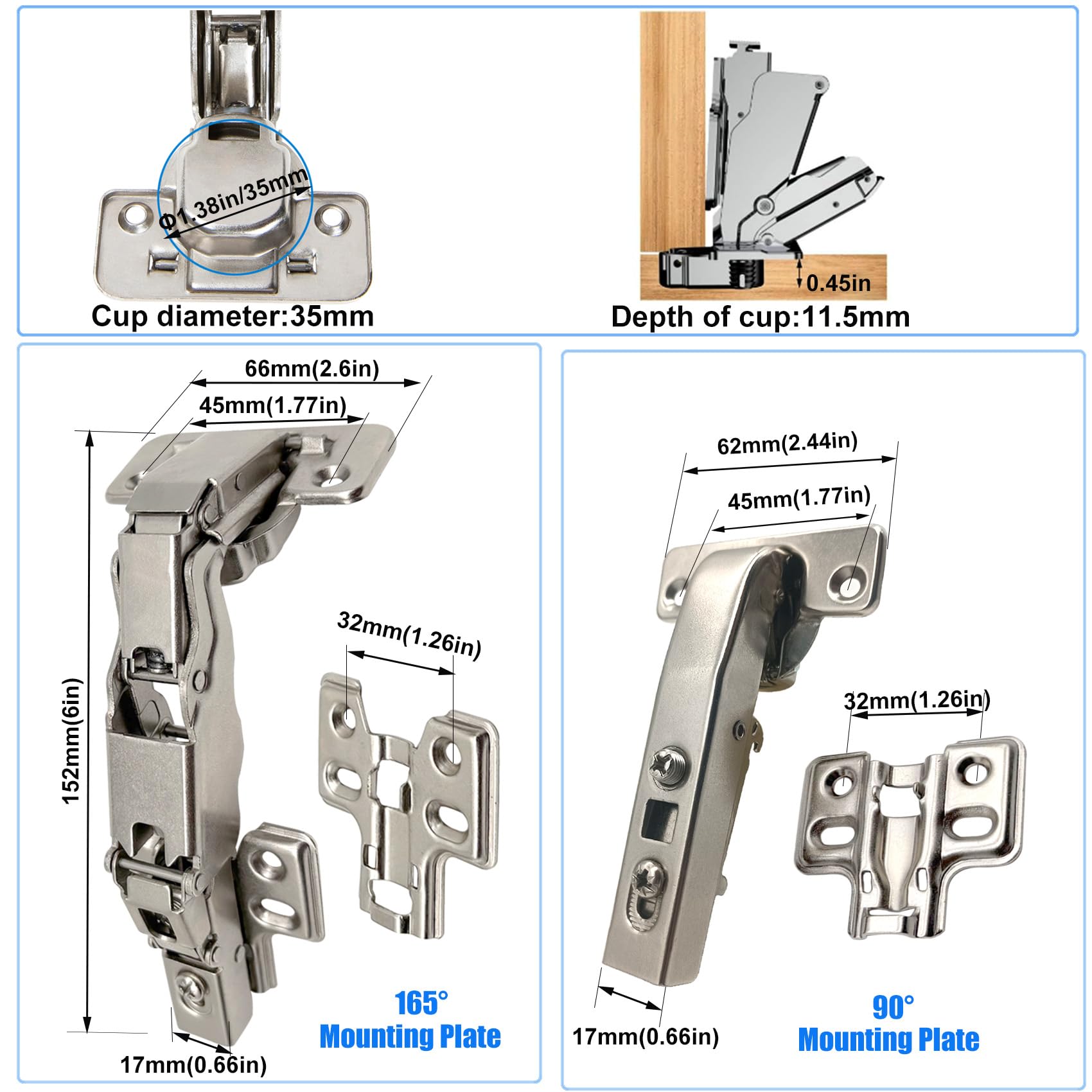 Φ1.38in/35mm

Cup diameter:35mm

0.45in

Depth of cup:11.5mm

66mm(2.6in)

45mm(1.77in)

152mm(6in)

32mm(1.26in)

17mm(0.66in)

165°
Mounting Plate

62mm(2.44in)

45mm(1.77in)

32mm(1.26in)

17mm(0.66in)

90°
Mounting Plate