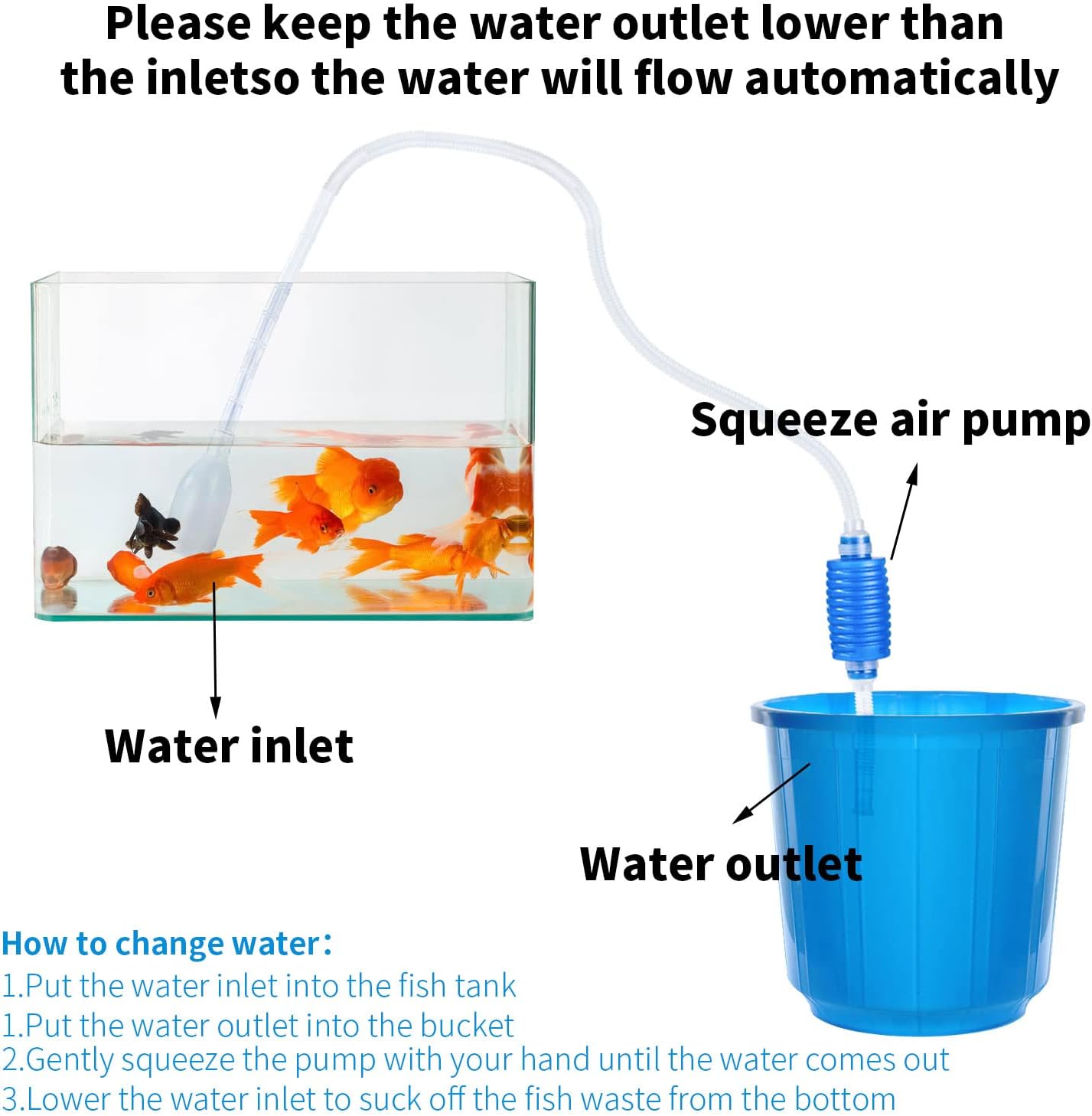 Please keep the water outlet lower than the inletso the water will flow automatically

Squeeze air pump

Water inlet

Water outlet

How to change water:
1.Put the water inlet into the fish tank
1.Put the water outlet into the bucket
2.Gently squeeze the pump with your hand until the water comes out
3.Lower the water inlet to suck off the fish waste from the bottom