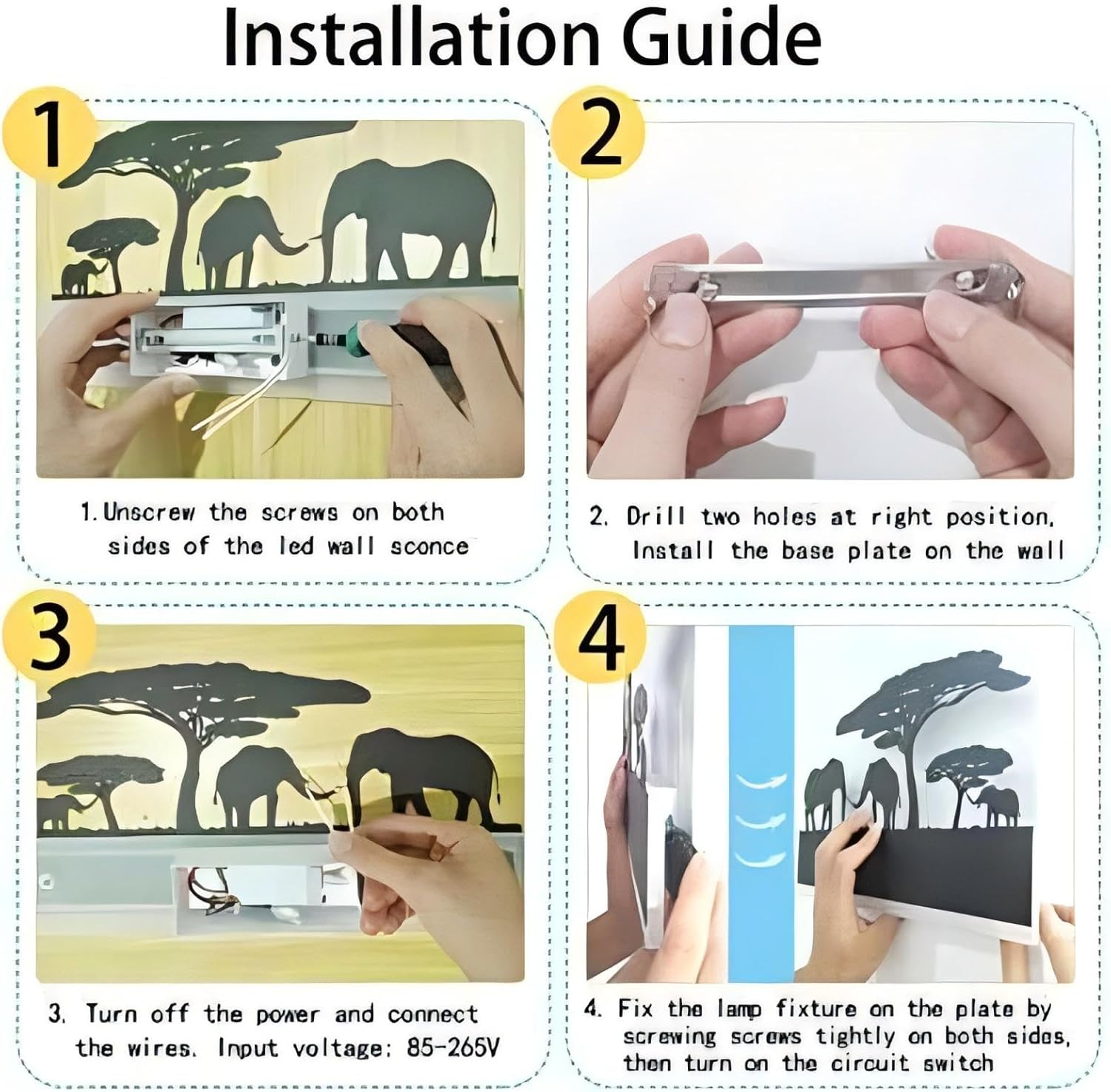 Installation Guide

1

1. Unscrew the screws on both sides of the led wall sconce

2

2. Drill two holes at right position, Install the base plate on the wall

3

3. Turn off the power and connect the wires. Input voltage: 85-265V

4

4. Fix the lamp fixture on the plate by screwing screws tightly on both sides, then turn on the circuit switch