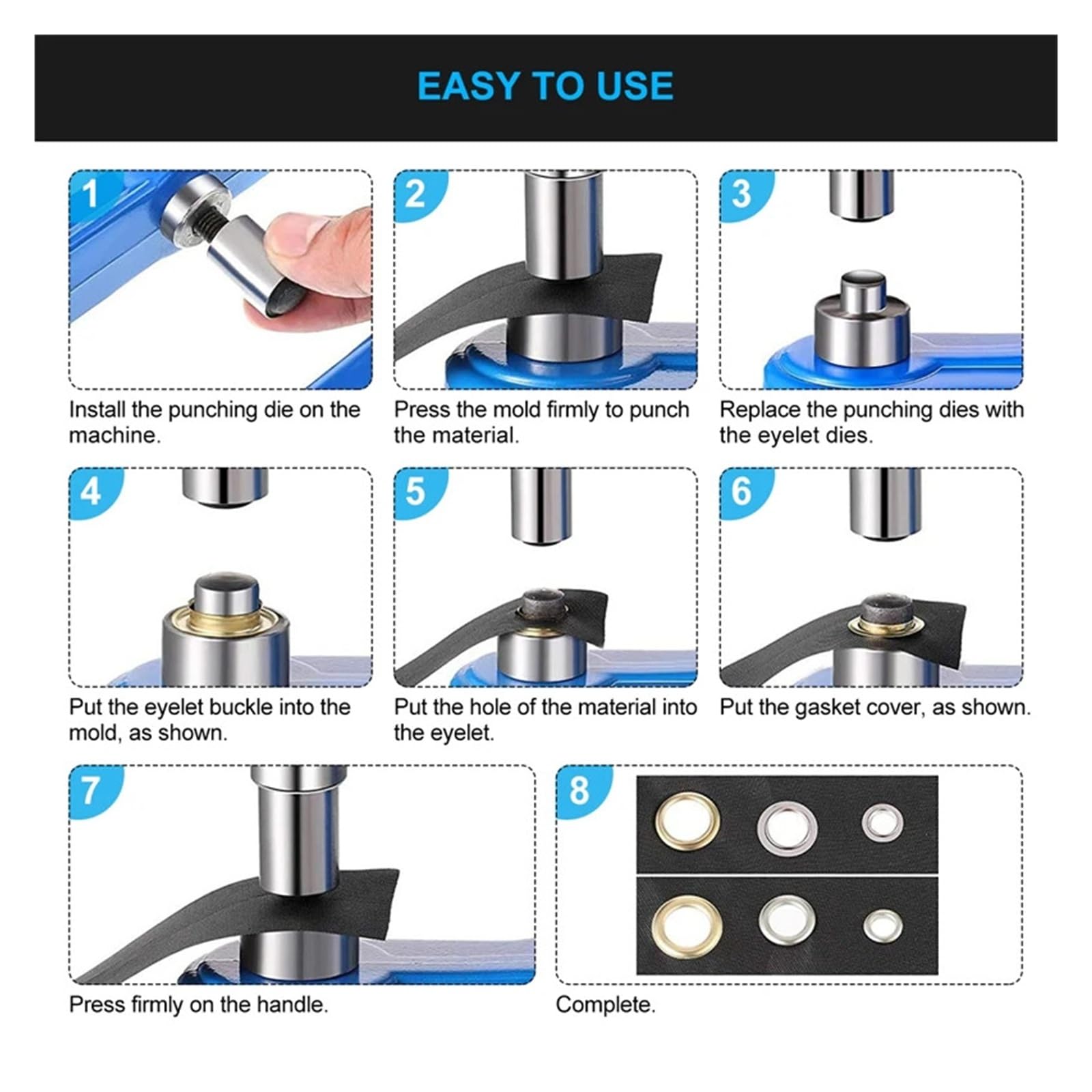 EASY TO USE

1
Install the punching die on the machine.

2
Press the mold firmly to punch the material.

3
Replace the punching dies with the eyelet dies.

4
Put the eyelet buckle into the mold, as shown.

5
Put the hole of the material into the eyelet.

6
Put the gasket cover, as shown.

7
Press firmly on the handle.

8
Complete.