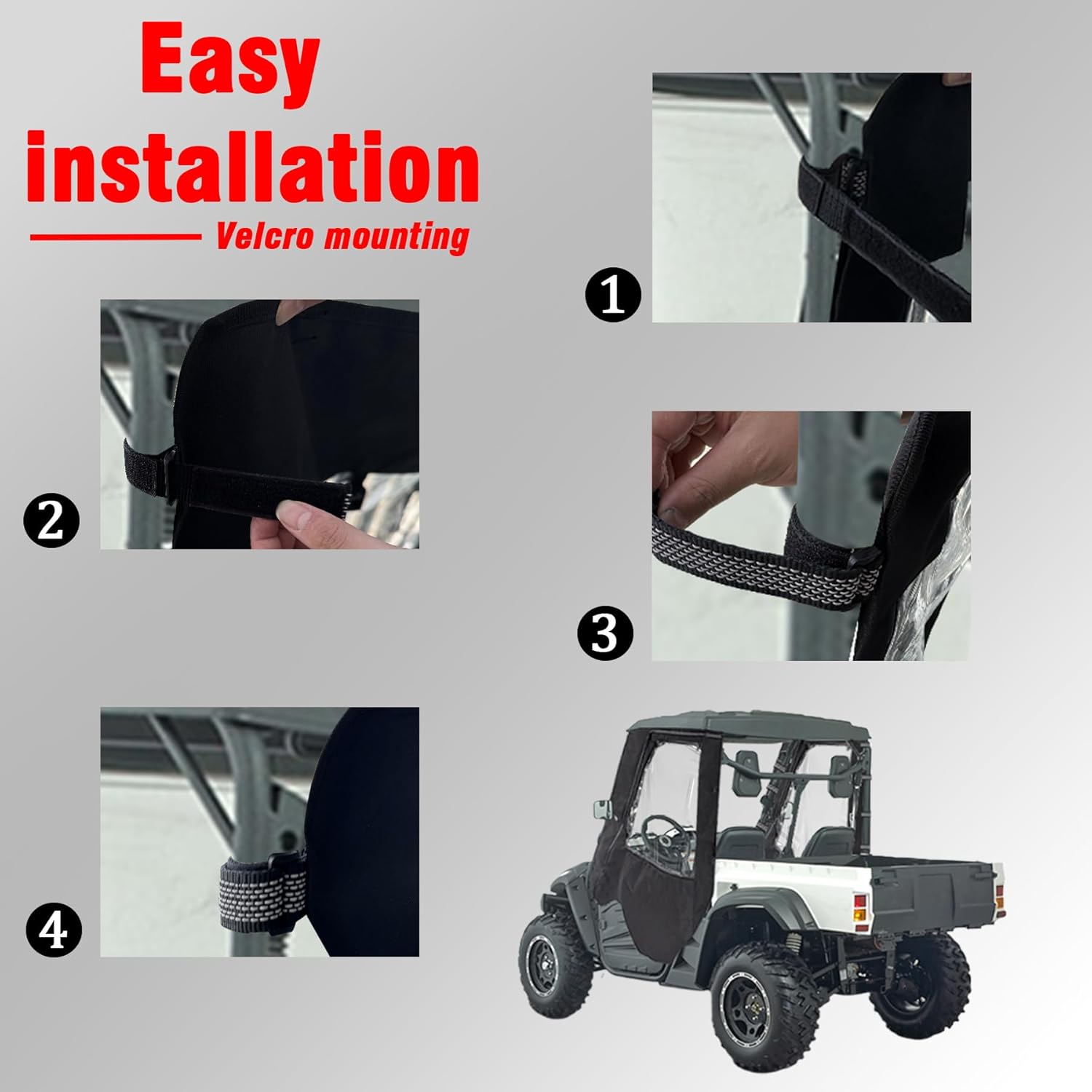 Easy installation

Velcro mounting

1

2

3

4