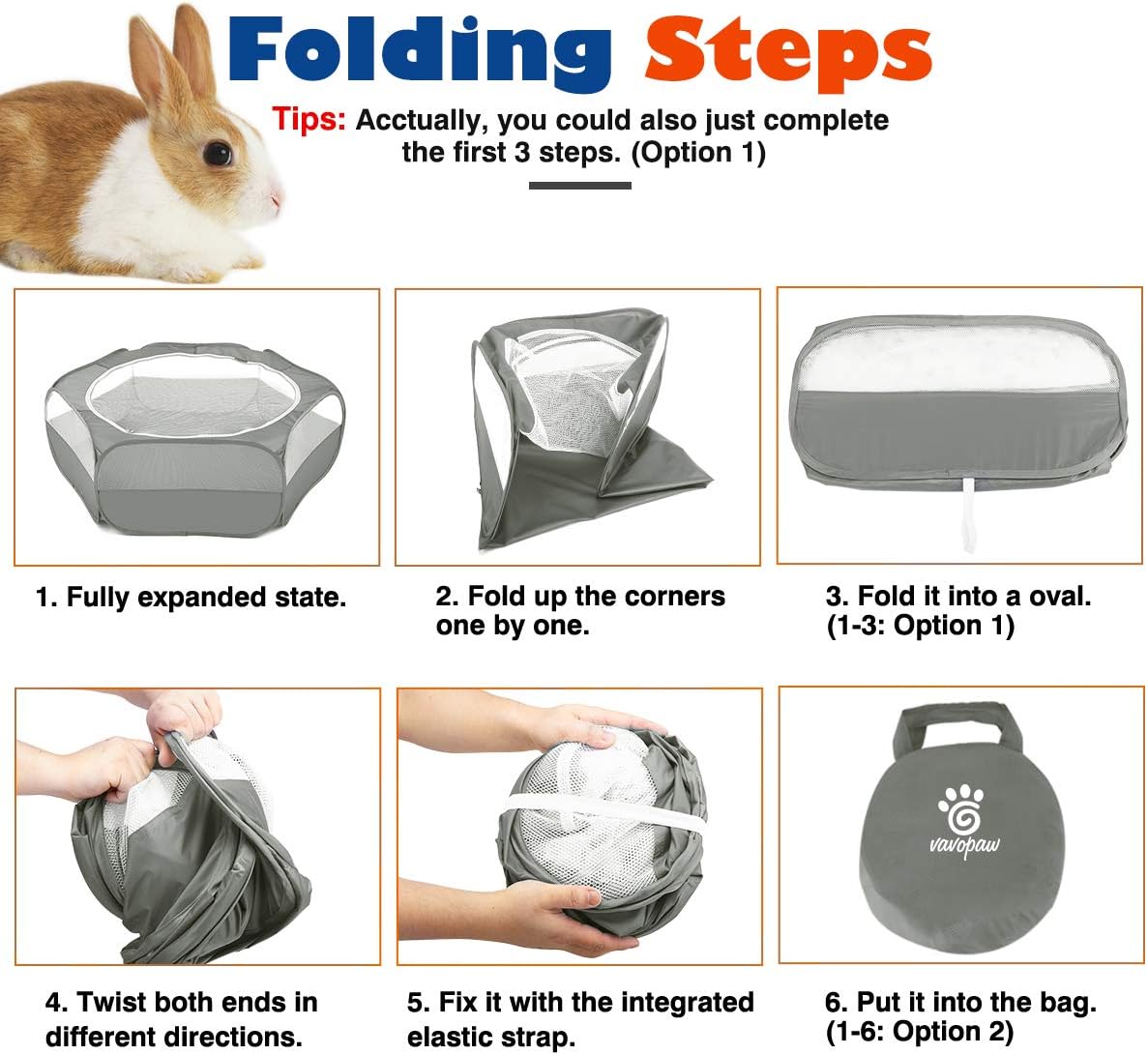 Folding Steps

Tips: Acctually, you could also just complete the first 3 steps. (Option 1)

1. Fully expanded state.

2. Fold up the corners one by one.

3. Fold it into a oval. (1-3: Option 1)

4. Twist both ends in different directions.

5. Fix it with the integrated elastic strap.

vavopaw

6. Put it into the bag. (1-6: Option 2)