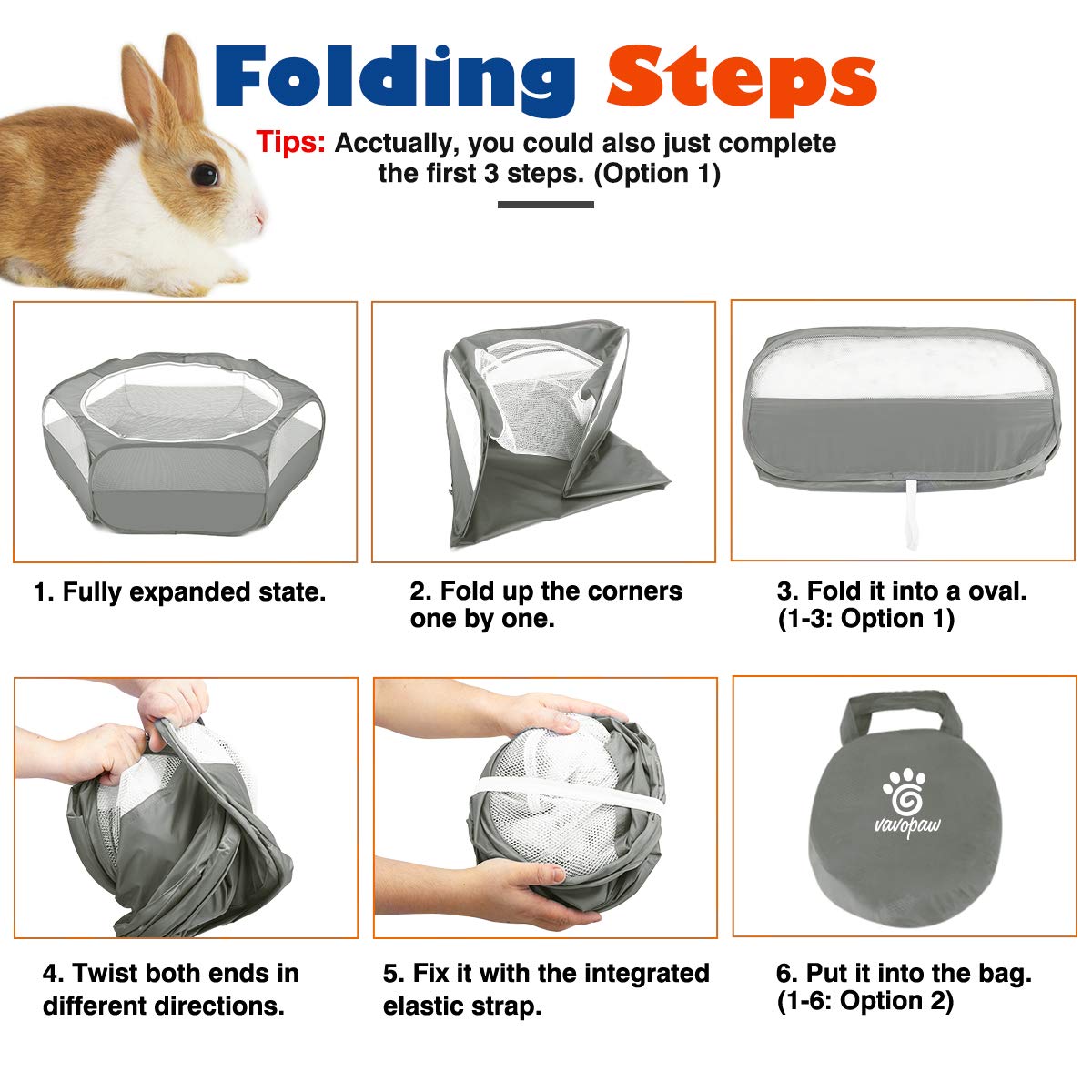 Folding Steps

Tips: Acctually, you could also just complete the first 3 steps. (Option 1)

1. Fully expanded state.

2. Fold up the corners one by one.

3. Fold it into a oval. (1-3: Option 1)

4. Twist both ends in different directions.

5. Fix it with the integrated elastic strap.

vavopaw

6. Put it into the bag. (1-6: Option 2)