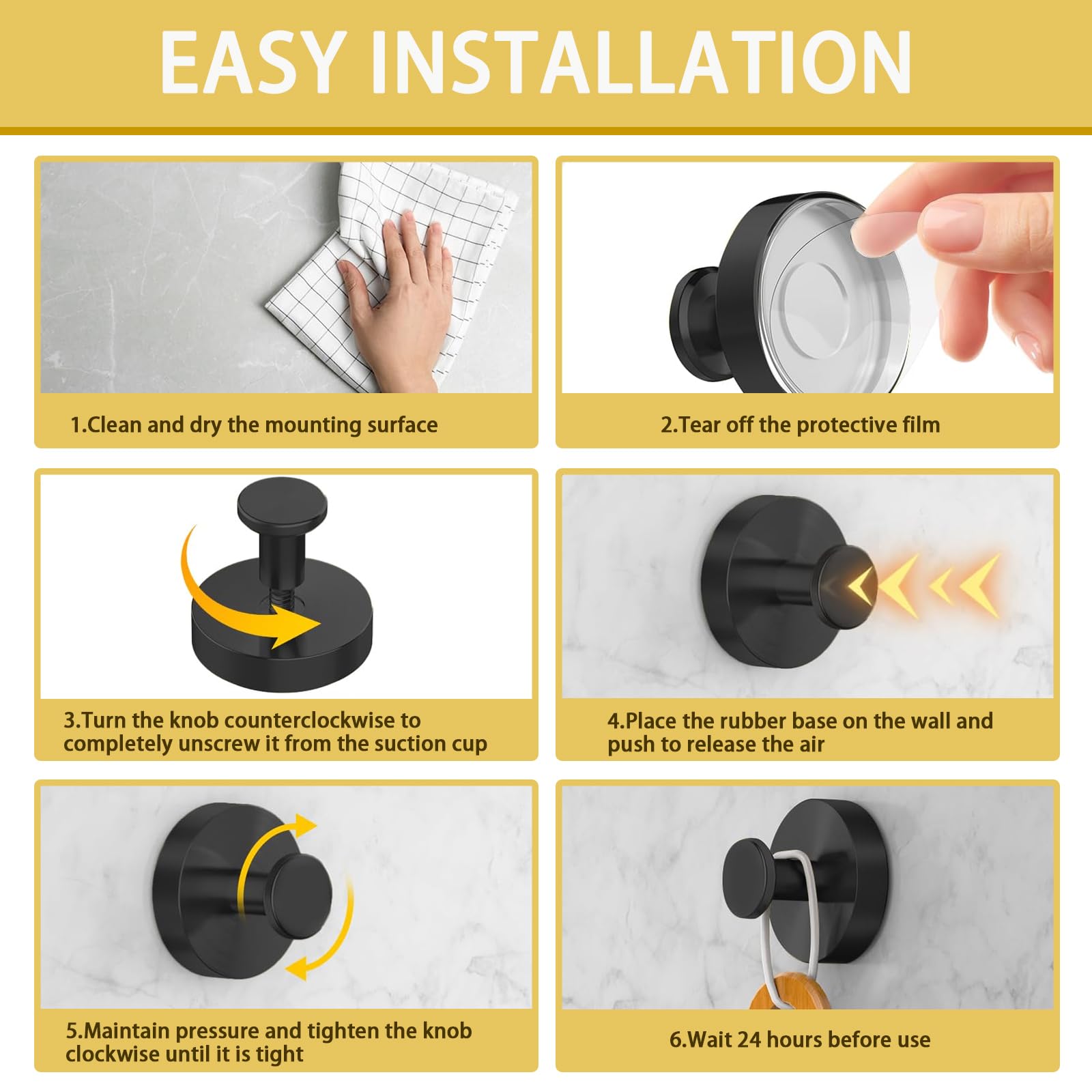 EASY INSTALLATION

1.Clean and dry the mounting surface

2.Tear off the protective film

3.Turn the knob counterclockwise to completely unscrew it from the suction cup

4.Place the rubber base on the wall and push to release the air

5.Maintain pressure and tighten the knob clockwise until it is tight

6.Wait 24 hours before use