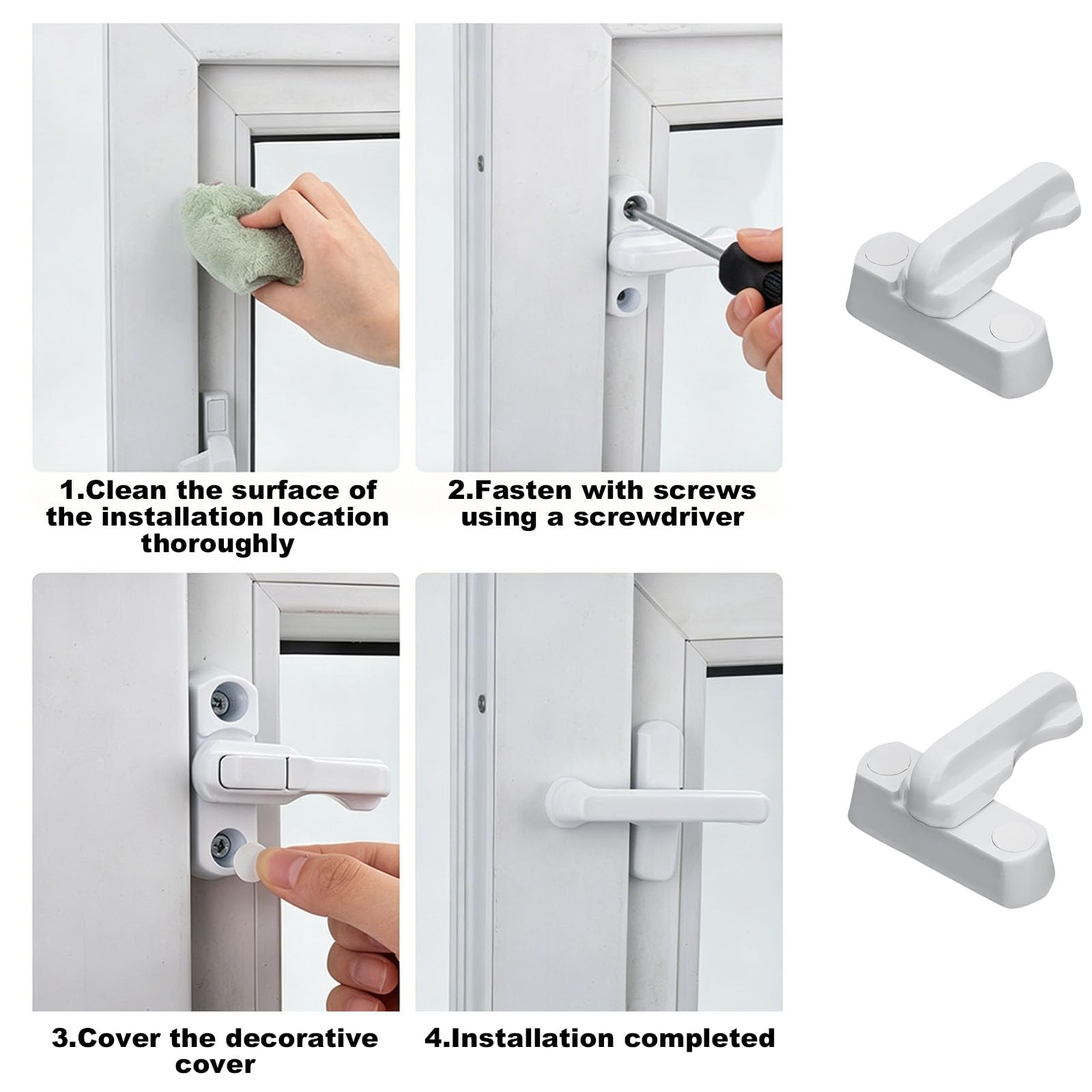 1.Clean the surface of the installation location thoroughly

2.Fasten with screws using a screwdriver

3.Cover the decorative cover

4.Installation completed